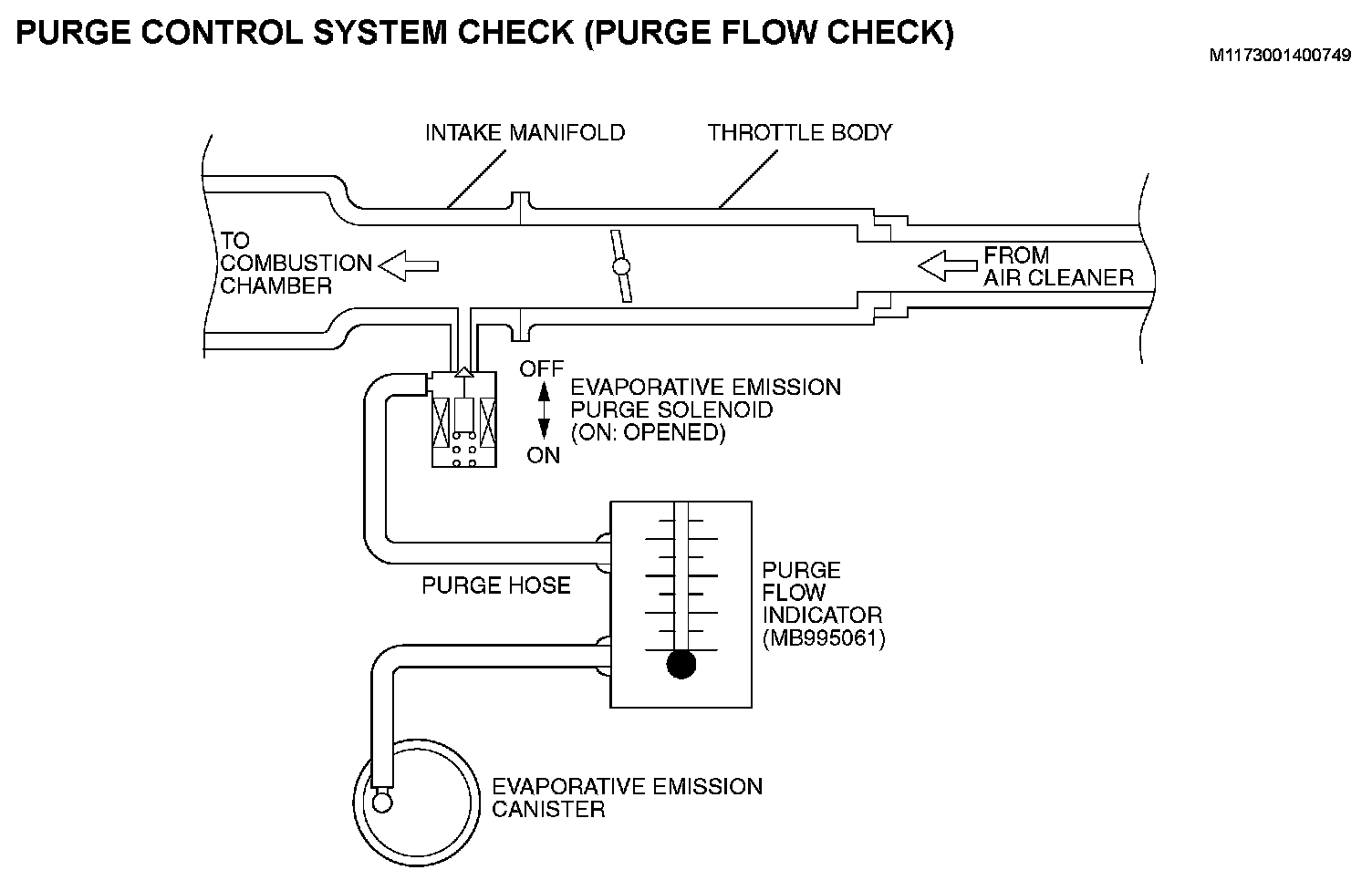 PURGE CONTROL SYSTEM CHECK (PURGE FLOW CHECK)

M1173001400749

INTAKE MANIFOLD

THROTTLE BODY

TO COMBUSTION CHAMBER

FROM AIR CLEANER

OFF

ON

EVAPORATIVE EMISSION PURGE SOLENOID (ON: OPENED)

PURGE HOSE

PURGE FLOW INDICATOR (MB995061)

EVAPORATIVE EMISSION CANISTER