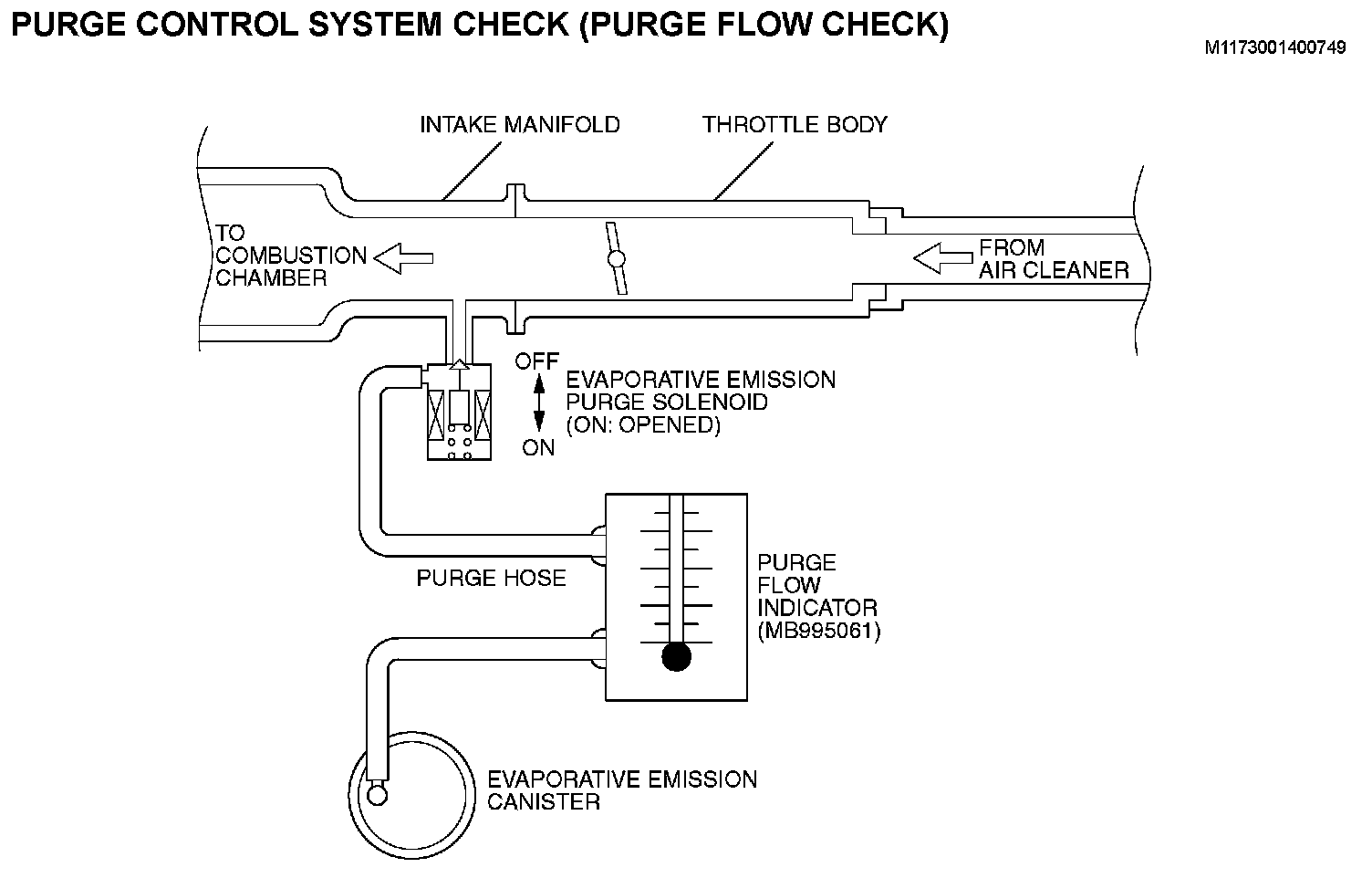 PURGE CONTROL SYSTEM CHECK (PURGE FLOW CHECK)

M1173001400749

INTAKE MANIFOLD

THROTTLE BODY

TO COMBUSTION CHAMBER

FROM AIR CLEANER

OFF

ON

EVAPORATIVE EMISSION PURGE SOLENOID (ON: OPENED)

PURGE HOSE

PURGE FLOW INDICATOR (MB995061)

EVAPORATIVE EMISSION CANISTER