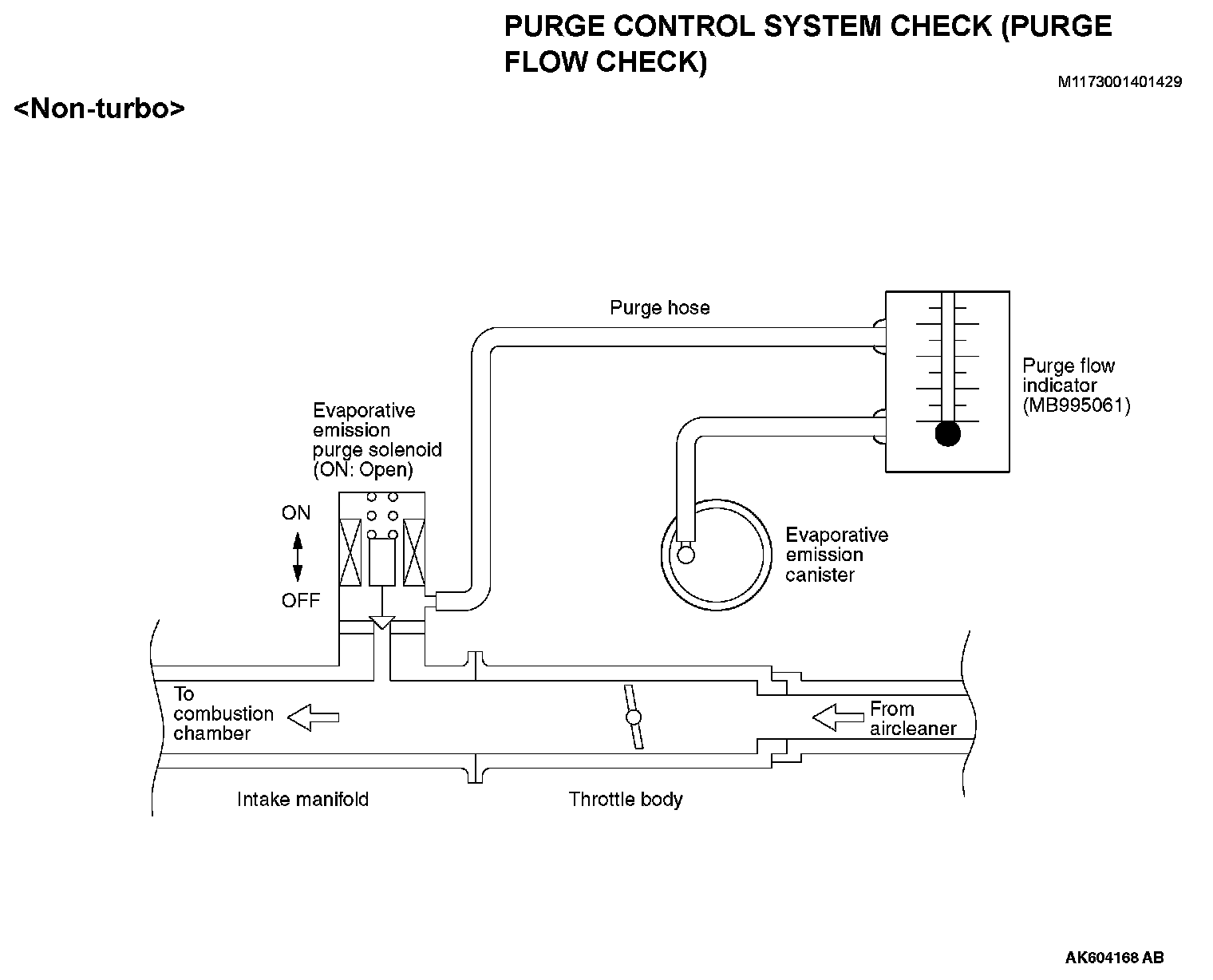 PURGE CONTROL SYSTEM CHECK (PURGE FLOW CHECK)

M1173001401429

<Non-turbo>

Purge hose

Purge flow indicator (MB995061)

Evaporative emission purge solenoid (ON: Open)

ON

OFF

Evaporative emission canister

To combustion chamber

From aircleaner

Intake manifold

Throttle body

AK604168 AB