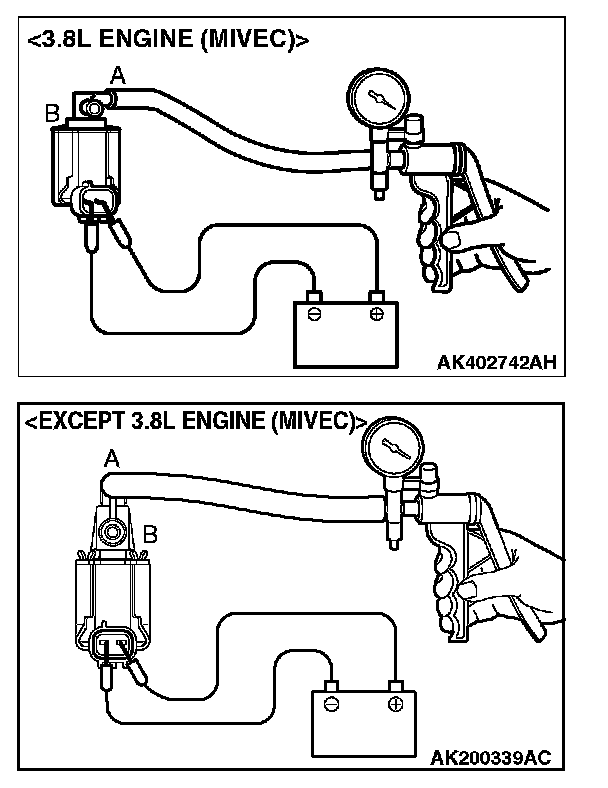 <3.8L ENGINE (MIVEC)>

A

B

⊖ ⊕

AK402742AH

<EXCEPT 3.8L ENGINE (MIVEC)>

A

B

⊖ ⊕

AK200339AC