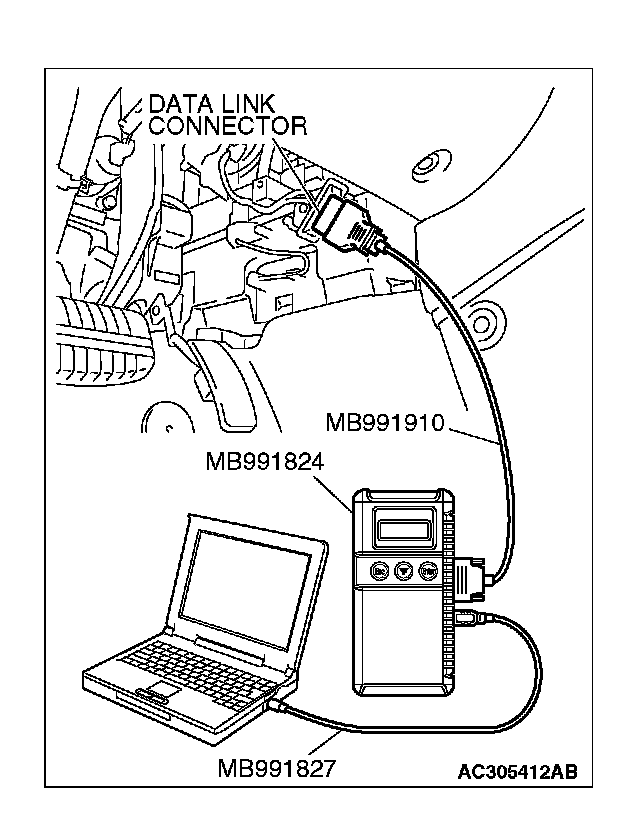 DATA LINK CONNECTOR

MB991910

MB991824

MB991827

AC305412AB