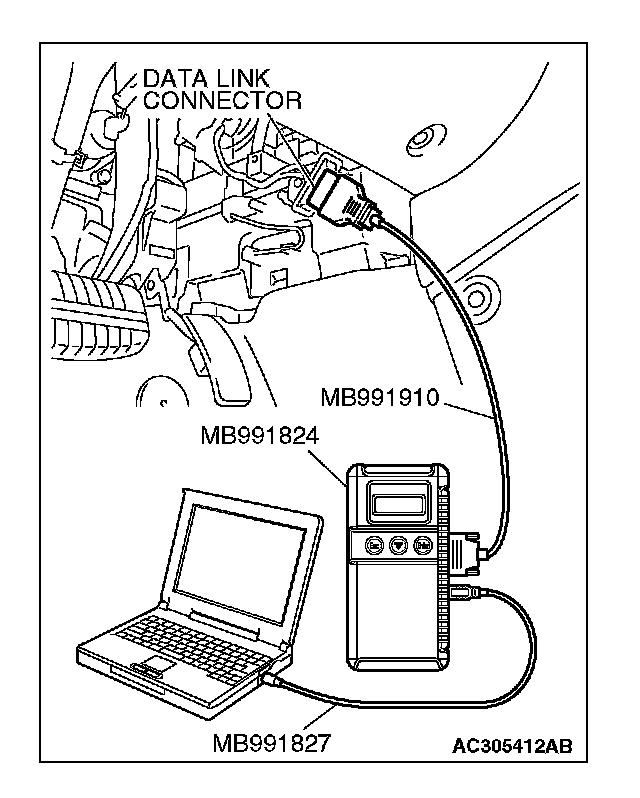 DATA LINK CONNECTOR

MB991910

MB991824

MB991827

AC305412AB