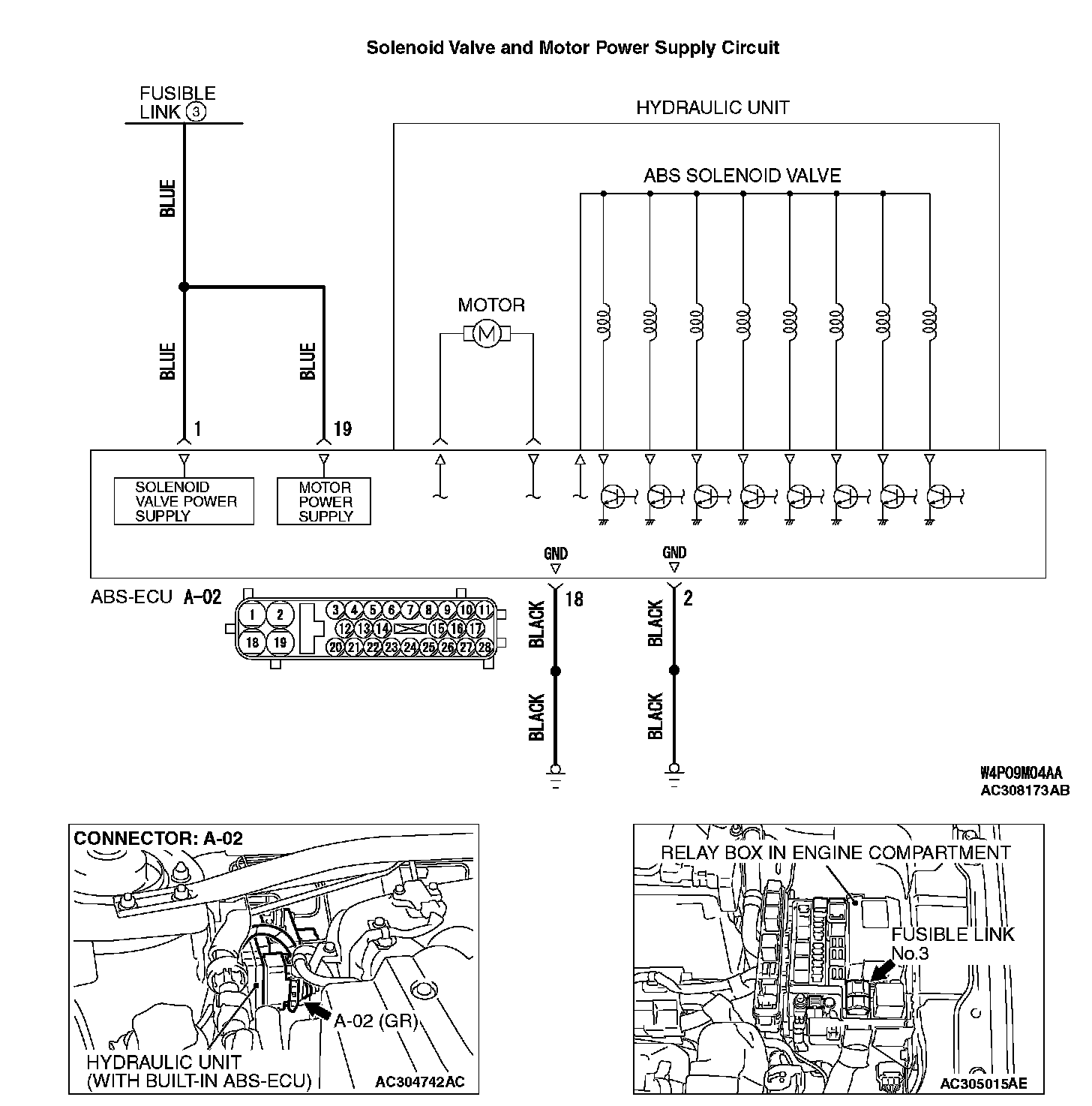 Solenoid Valve and Motor Power Supply Circuit

FUSIBLE LINK ③

HYDRAULIC UNIT

ABS SOLENOID VALVE

BLUE

BLUE

BLUE

MOTOR

M

1

19

SOLENOID VALVE POWER SUPPLY

MOTOR POWER SUPPLY

GND

GND

ABS-ECU A-02

1 2 18 19

3 4 5 6 7 8 9 10 11
12 13 14 15 16 17
20 21 22 23 24 25 26 27 28

18

2

BLACK

BLACK

BLACK

BLACK

W4P09M04AA
AC308173AB

CONNECTOR: A-02

A-02 (GR)

HYDRAULIC UNIT (WITH BUILT-IN ABS-ECU)

AC304742AC

RELAY BOX IN ENGINE COMPARTMENT

FUSIBLE LINK No.3

AC305015AE