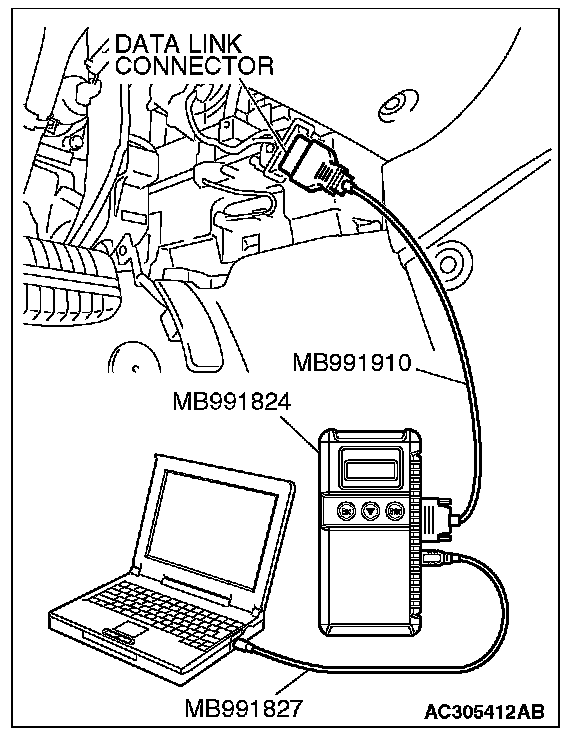 DATA LINK CONNECTOR

MB991910

MB991824

MB991827

AC305412AB