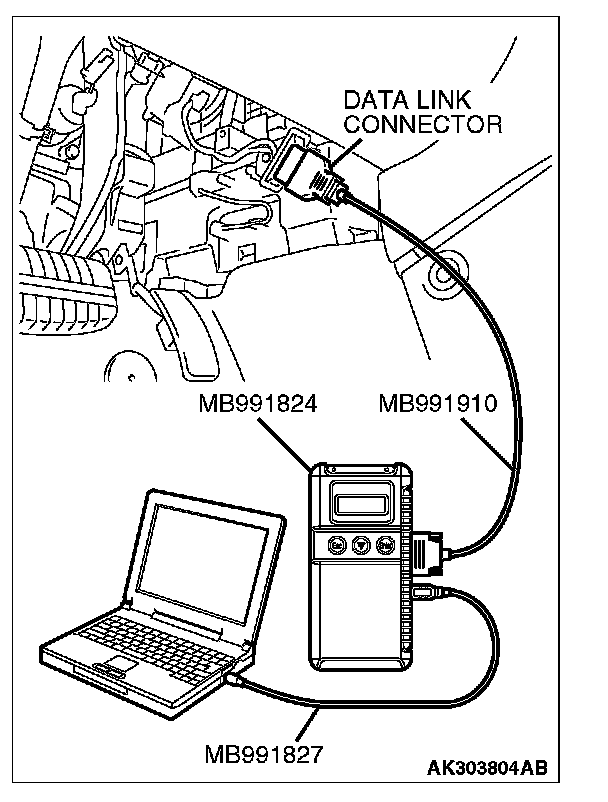 DATA LINK CONNECTOR

MB991824

MB991910

MB991827

AK303804AB