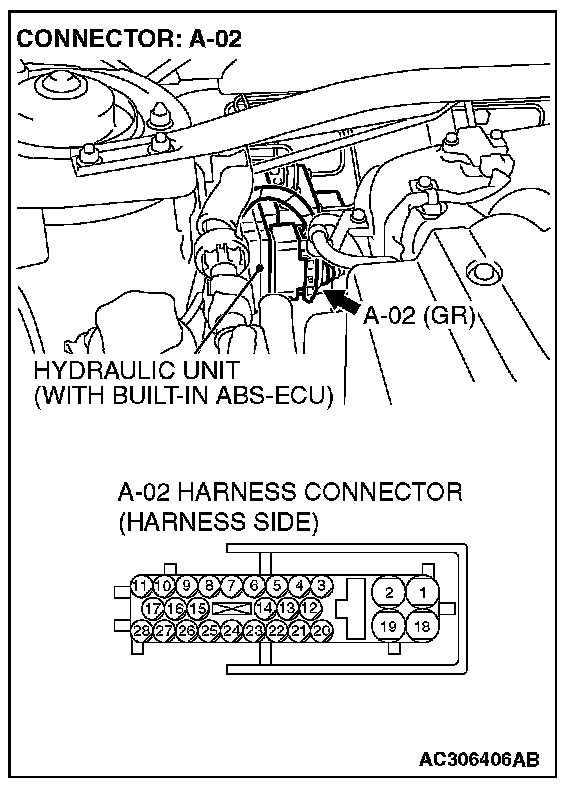 CONNECTOR: A-02

A-02 (GR)

HYDRAULIC UNIT
(WITH BUILT-IN ABS-ECU)

A-02 HARNESS CONNECTOR
(HARNESS SIDE)

11 10 9 8 7 6 5 4 3
17 16 15 14 13 12
28 27 26 25 24 23 22 21 20

2 1
19 18

AC306406AB