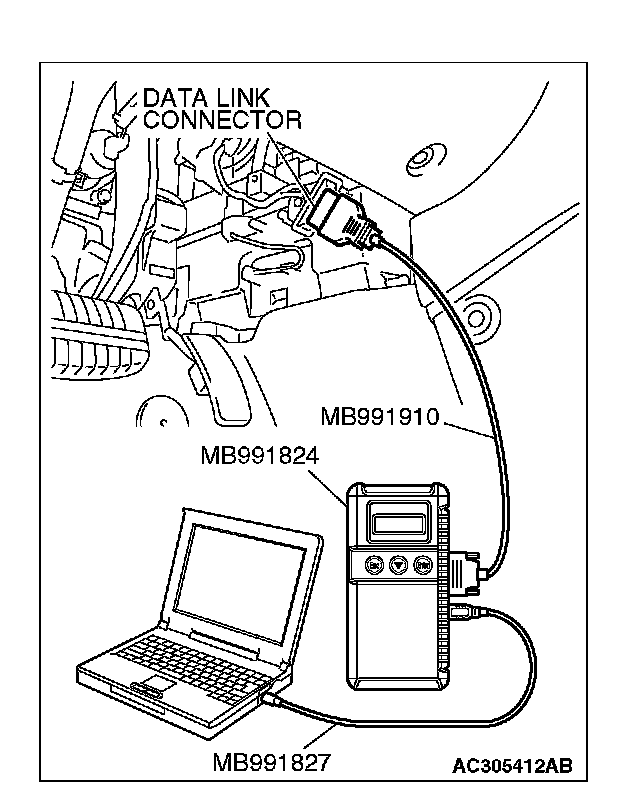 DATA LINK CONNECTOR

MB991910

MB991824

MB991827

AC305412AB