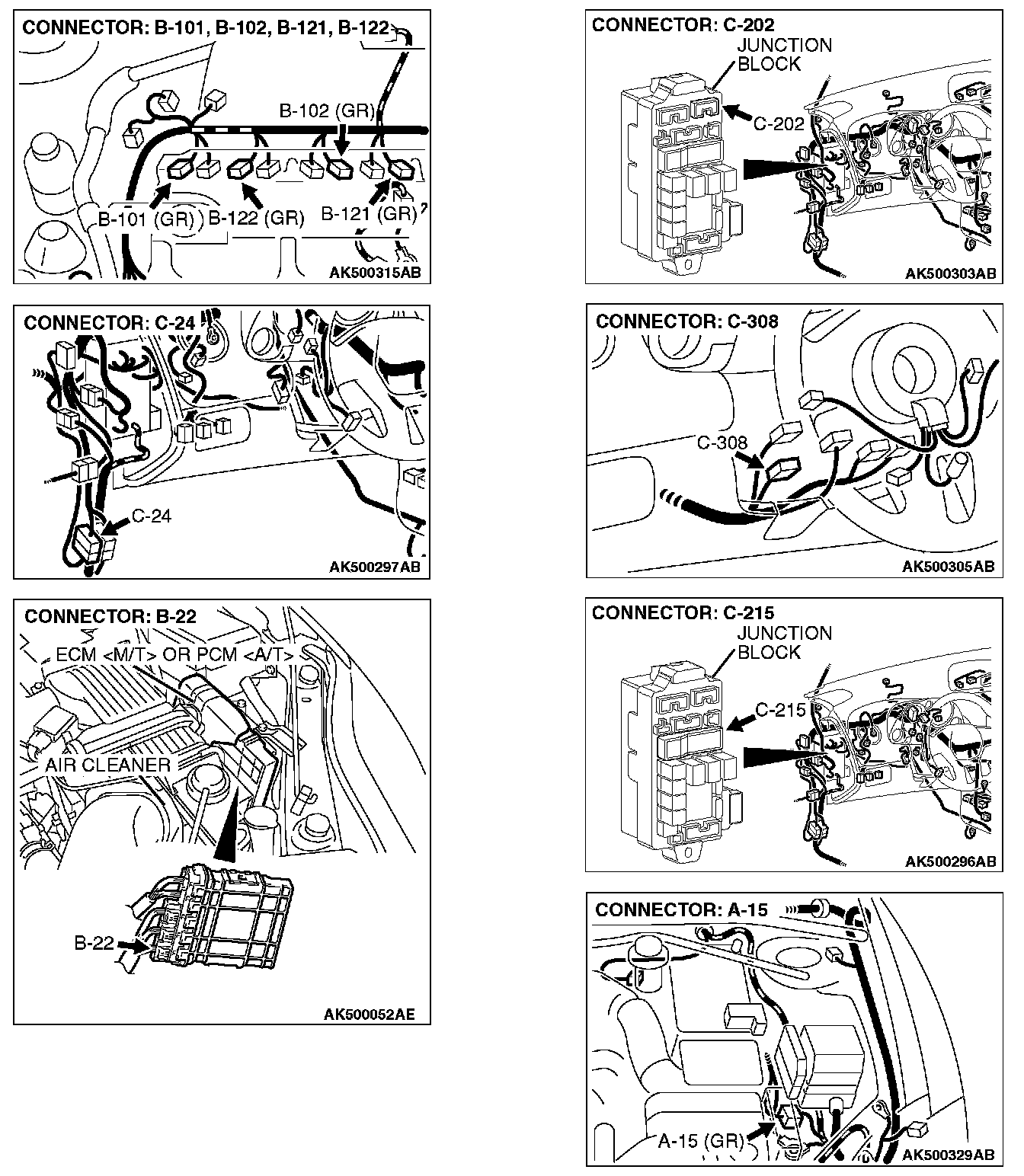 CONNECTOR: B-101, B-102, B-121, B-122

B-102 (GR)

B-101 (GR) B-122 (GR)

B-121 (GR)

AK500315AB

CONNECTOR: C-24

C-24

AK500297AB

CONNECTOR: B-22

ECM <M/T> OR PCM <A/T>

AIR CLEANER

B-22

AK500052AE

CONNECTOR: C-202

JUNCTION BLOCK

C-202

AK500303AB

CONNECTOR: C-308

C-308

AK500305AB

CONNECTOR: C-215

JUNCTION BLOCK

C-215

AK500296AB

CONNECTOR: A-15

A-15 (GR)

AK500329AB