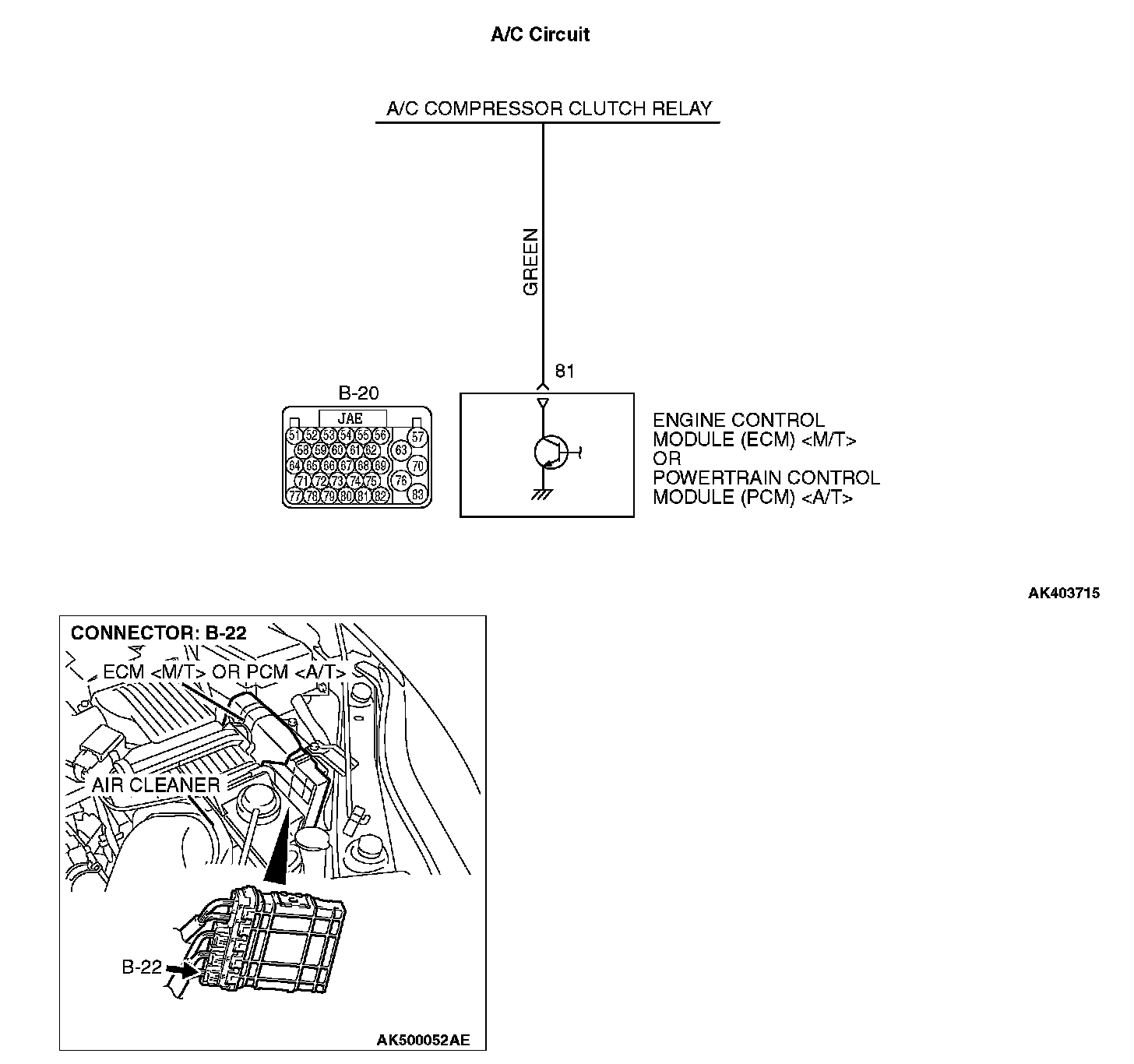 A/C Circuit

A/C COMPRESSOR CLUTCH RELAY

GREEN

81

B-20

JAE

51 52 53 54 55 56 57
58 59 60 61 62 63
64 65 66 67 68 69 70
71 72 73 74 75 76
77 78 79 80 81 82 83

ENGINE CONTROL MODULE (ECM) <M/T> OR POWERTRAIN CONTROL MODULE (PCM) <A/T>

AK403715

CONNECTOR: B-22

ECM <M/T> OR PCM <A/T>

AIR CLEANER

B-22

AK500052AE