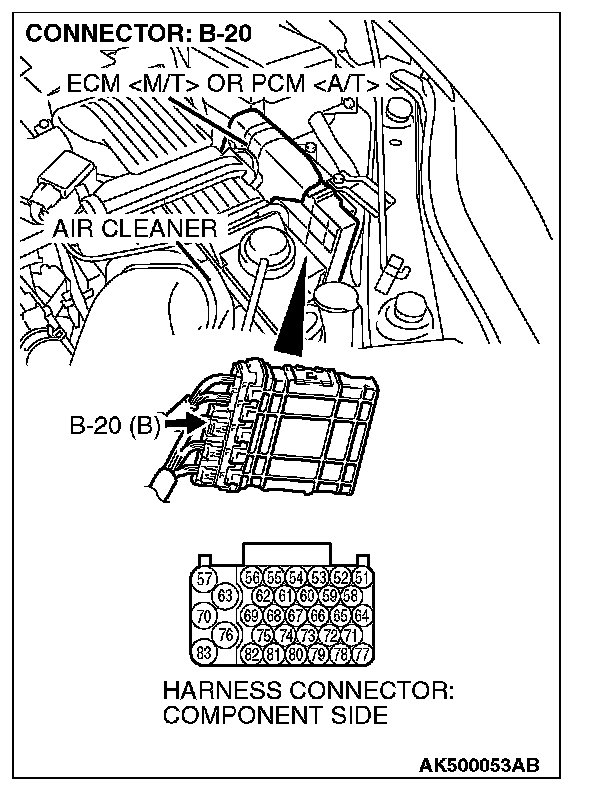 CONNECTOR: B-20

ECM <M/T> OR PCM <A/T>

AIR CLEANER

B-20 (B)

57 56 55 54 53 52 51
63 62 61 60 59 58
70 69 68 67 66 65 64
76 75 74 73 72 71
83 82 81 80 79 78 77

HARNESS CONNECTOR: COMPONENT SIDE

AK500053AB