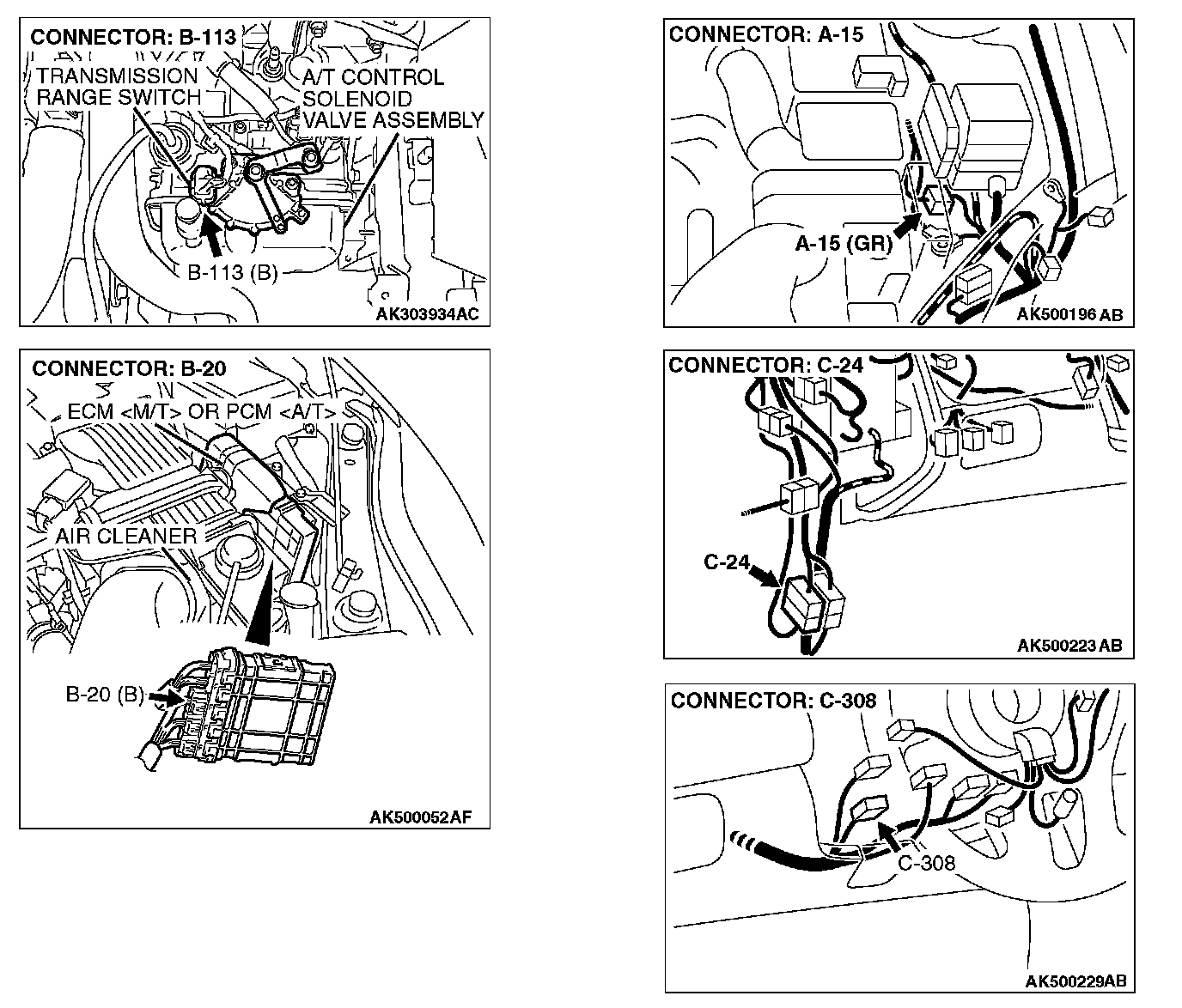 CONNECTOR: B-113

TRANSMISSION RANGE SWITCH

A/T CONTROL SOLENOID VALVE ASSEMBLY

B-113 (B)

AK303934AC

CONNECTOR: B-20

ECM <M/T> OR PCM <A/T>

AIR CLEANER

B-20 (B)

AK500052AF

CONNECTOR: A-15

A-15 (GR)

AK500196 AB

CONNECTOR: C-24

C-24

AK500223 AB

CONNECTOR: C-308

C-308

AK500229AB