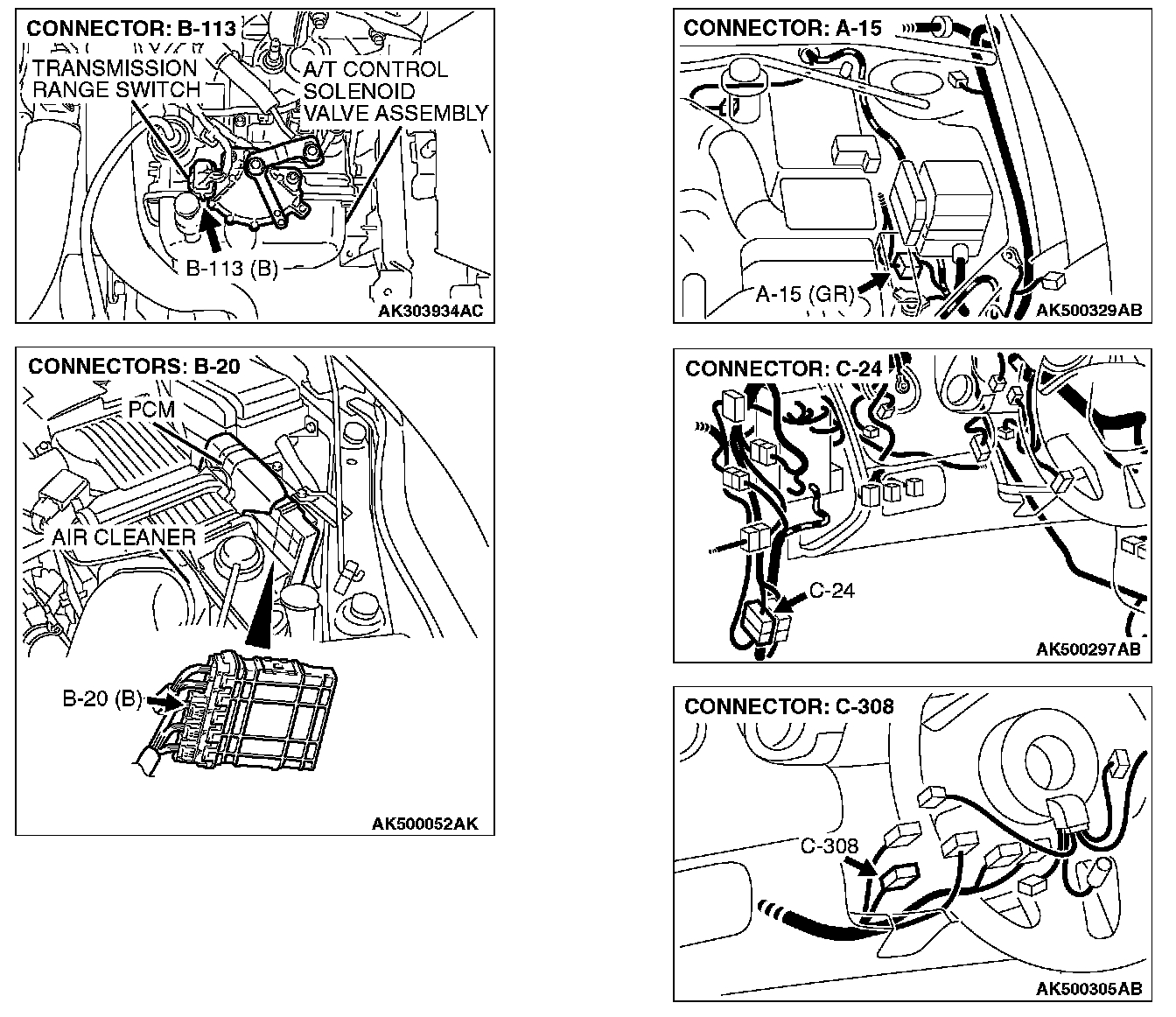 CONNECTOR: B-113

TRANSMISSION RANGE SWITCH

A/T CONTROL SOLENOID VALVE ASSEMBLY

B-113 (B)

AK303934AC

CONNECTORS: B-20

PCM

AIR CLEANER

B-20 (B)

AK500052AK

CONNECTOR: A-15

A-15 (GR)

AK500329AB

CONNECTOR: C-24

C-24

AK500297AB

CONNECTOR: C-308

C-308

AK500305AB