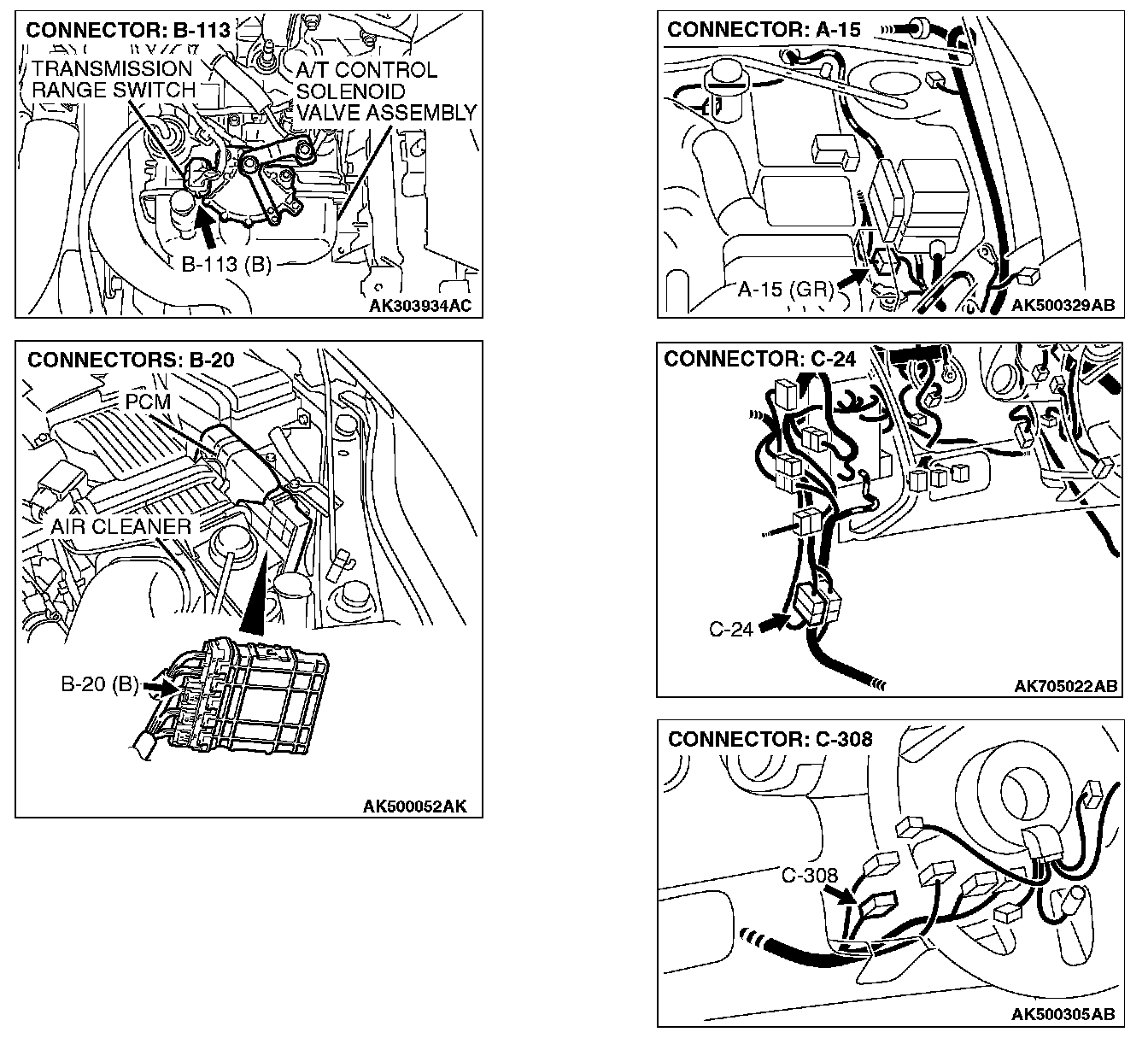 CONNECTOR: B-113

TRANSMISSION RANGE SWITCH

A/T CONTROL SOLENOID VALVE ASSEMBLY

B-113 (B)

AK303934AC

CONNECTORS: B-20

PCM

AIR CLEANER

B-20 (B)

AK500052AK

CONNECTOR: A-15

A-15 (GR)

AK500329AB

CONNECTOR: C-24

C-24

AK705022AB

CONNECTOR: C-308

C-308

AK500305AB