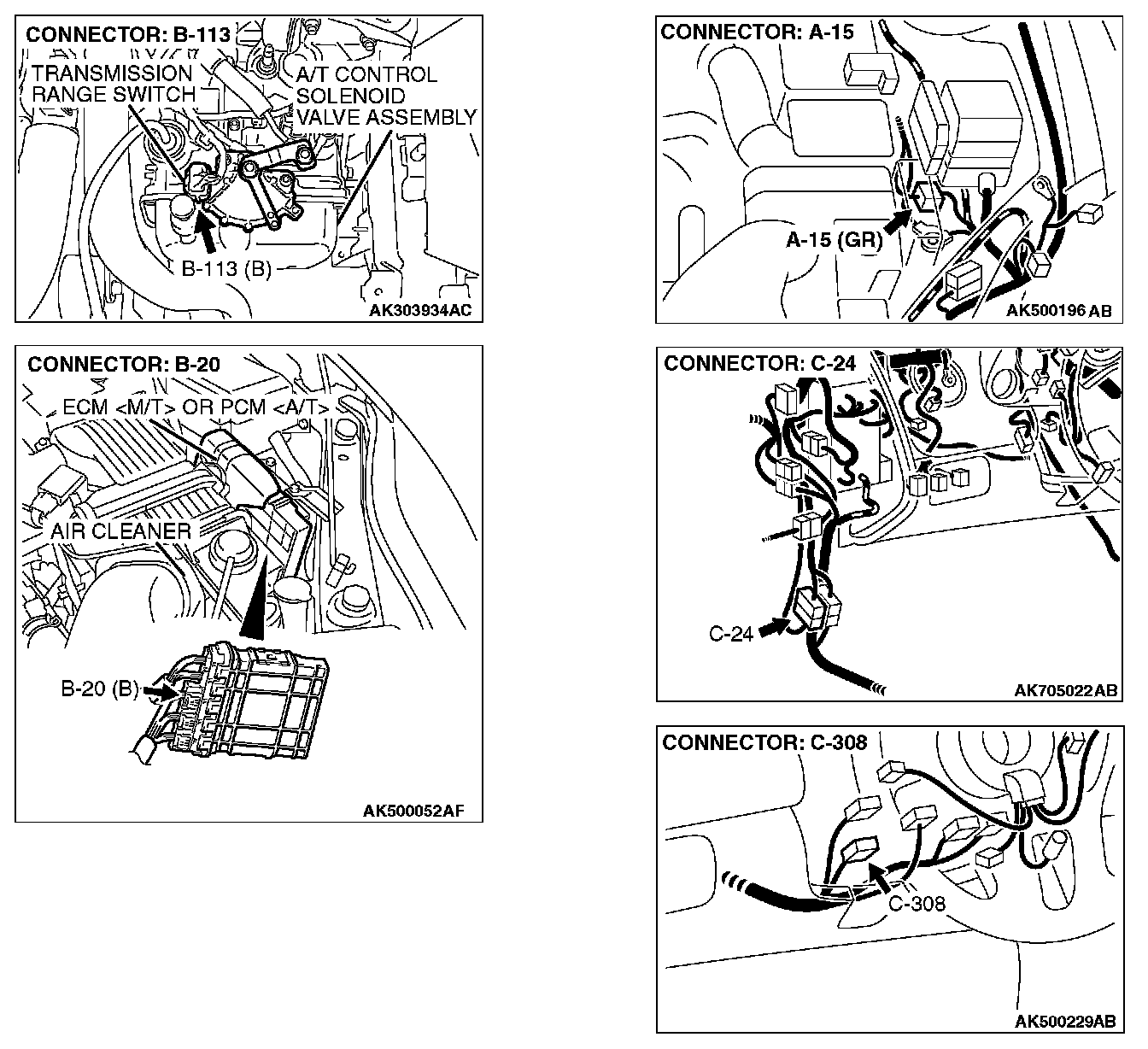 CONNECTOR: B-113
TRANSMISSION RANGE SWITCH
A/T CONTROL SOLENOID VALVE ASSEMBLY
B-113 (B)
AK303934AC

CONNECTOR: B-20
ECM <M/T> OR PCM <A/T>
AIR CLEANER
B-20 (B)
AK500052AF

CONNECTOR: A-15
A-15 (GR)
AK500196 AB

CONNECTOR: C-24
C-24
AK705022AB

CONNECTOR: C-308
C-308
AK500229AB