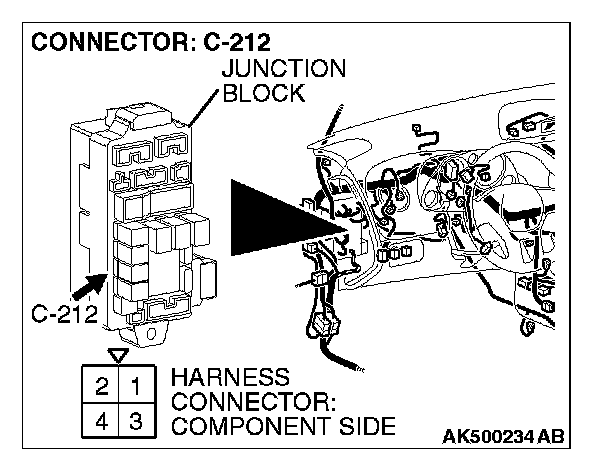 CONNECTOR: C-212

JUNCTION BLOCK

C-212

| 2 | 1 |
|---|---|
| 4 | 3 |

HARNESS CONNECTOR: COMPONENT SIDE

AK500234 AB