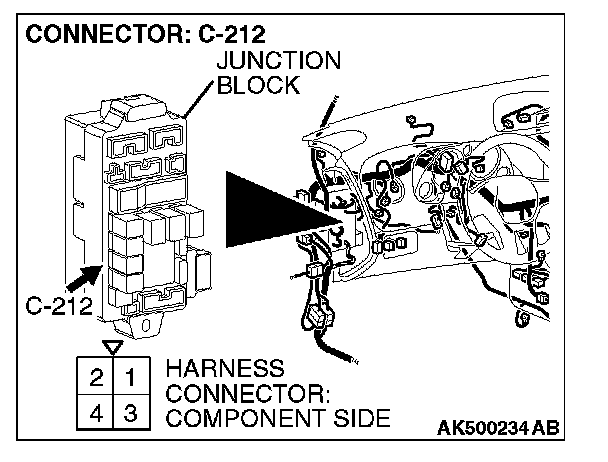 CONNECTOR: C-212

JUNCTION BLOCK

C-212

| 2 | 1 |
|---|---|
| 4 | 3 |

HARNESS CONNECTOR: COMPONENT SIDE

AK500234 AB