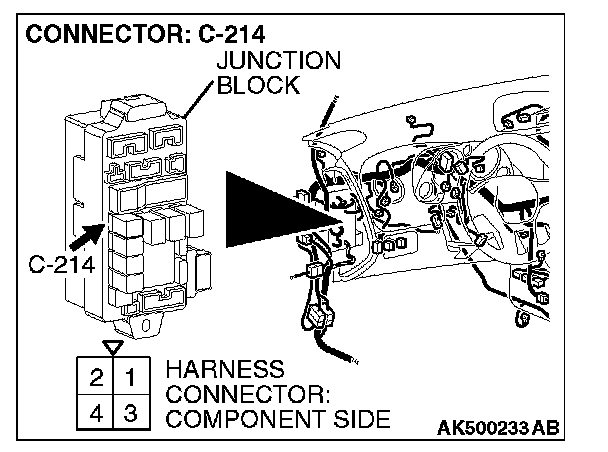 CONNECTOR: C-214

JUNCTION BLOCK

C-214

| 2 | 1 |
|---|---|
| 4 | 3 |

HARNESS CONNECTOR: COMPONENT SIDE

AK500233 AB