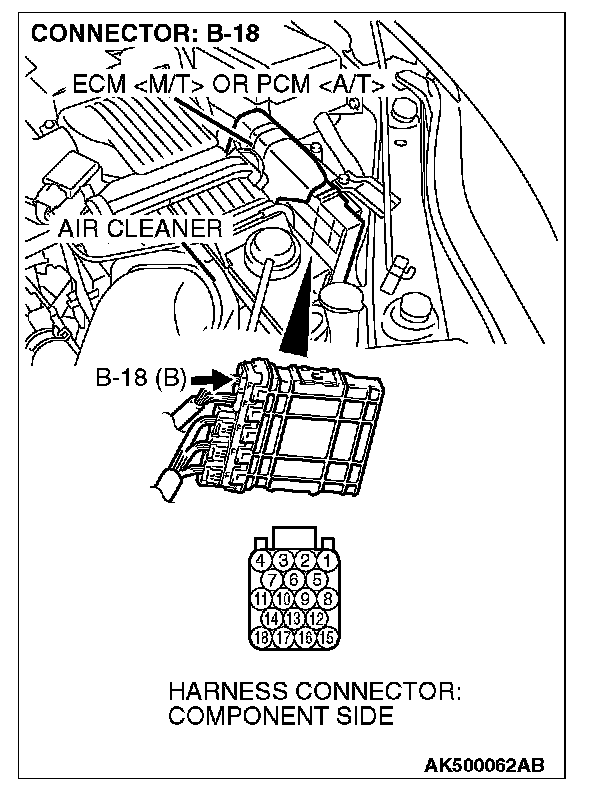 CONNECTOR: B-18

ECM <M/T> OR PCM <A/T>

AIR CLEANER

B-18 (B)

4 3 2 1
7 6 5
11 10 9 8
14 13 12
18 17 16 15

HARNESS CONNECTOR:
COMPONENT SIDE

AK500062AB