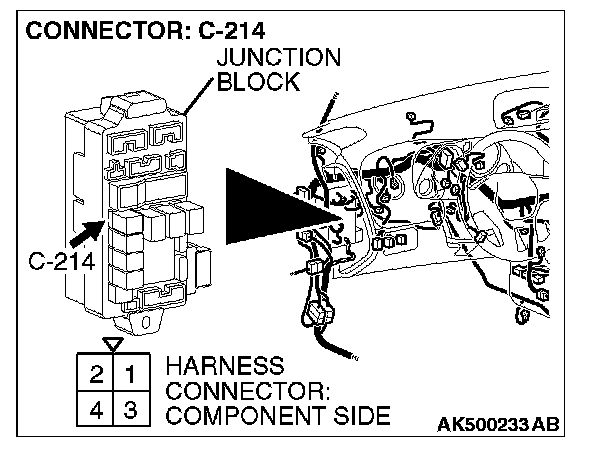 CONNECTOR: C-214

JUNCTION BLOCK

C-214

| 2 | 1 |
|---|---|
| 4 | 3 |

HARNESS CONNECTOR: COMPONENT SIDE

AK500233 AB