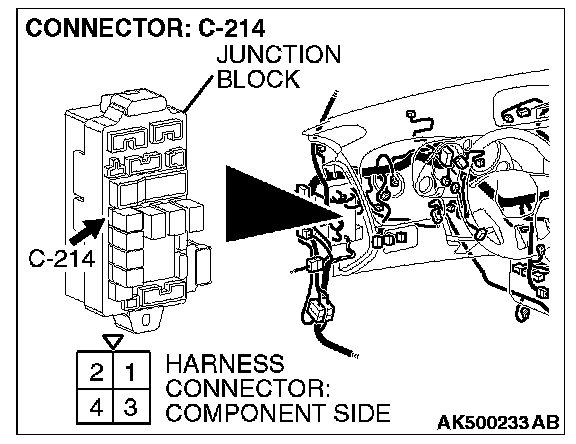 CONNECTOR: C-214

JUNCTION BLOCK

C-214

| 2 | 1 |
|---|---|
| 4 | 3 |

HARNESS CONNECTOR: COMPONENT SIDE

AK500233 AB