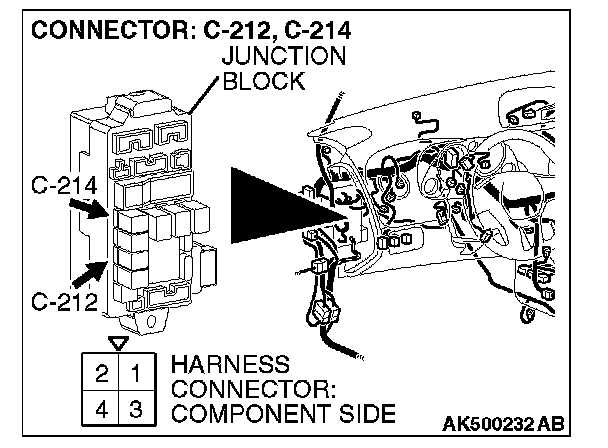 CONNECTOR: C-212, C-214

JUNCTION BLOCK

C-214

C-212

| 2 | 1 |
|---|---|
| 4 | 3 |

HARNESS CONNECTOR: COMPONENT SIDE

AK500232 AB