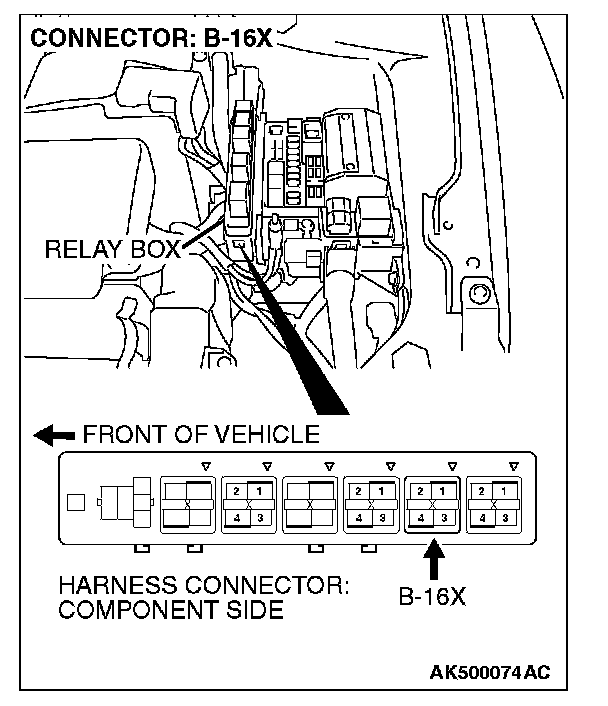 CONNECTOR: B-16X

RELAY BOX

FRONT OF VEHICLE

2 1
4 3

2 1
4 3

2 1
4 3

2 1
4 3

HARNESS CONNECTOR:
COMPONENT SIDE

B-16X

AK500074AC