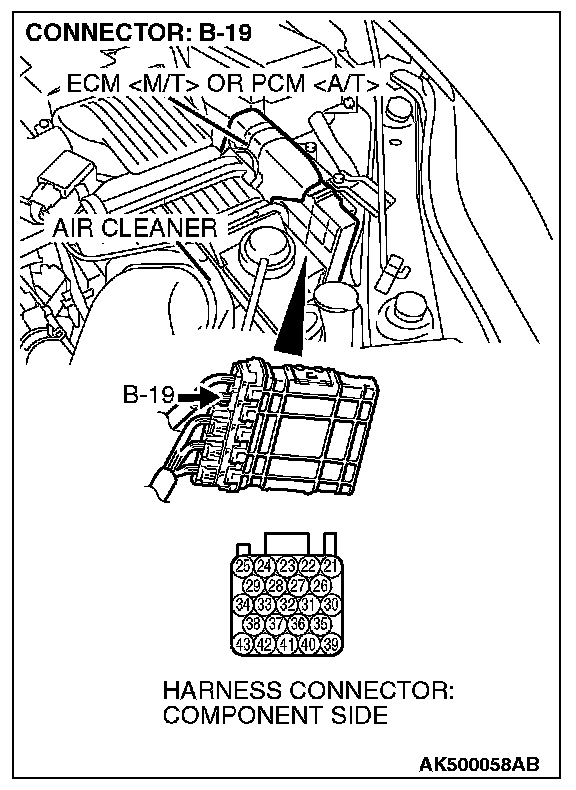 CONNECTOR: B-19

ECM <M/T> OR PCM <A/T>

AIR CLEANER

B-19

25 24 23 22 21
29 28 27 26
34 33 32 31 30
38 37 36 35
43 42 41 40 39

HARNESS CONNECTOR: COMPONENT SIDE

AK500058AB