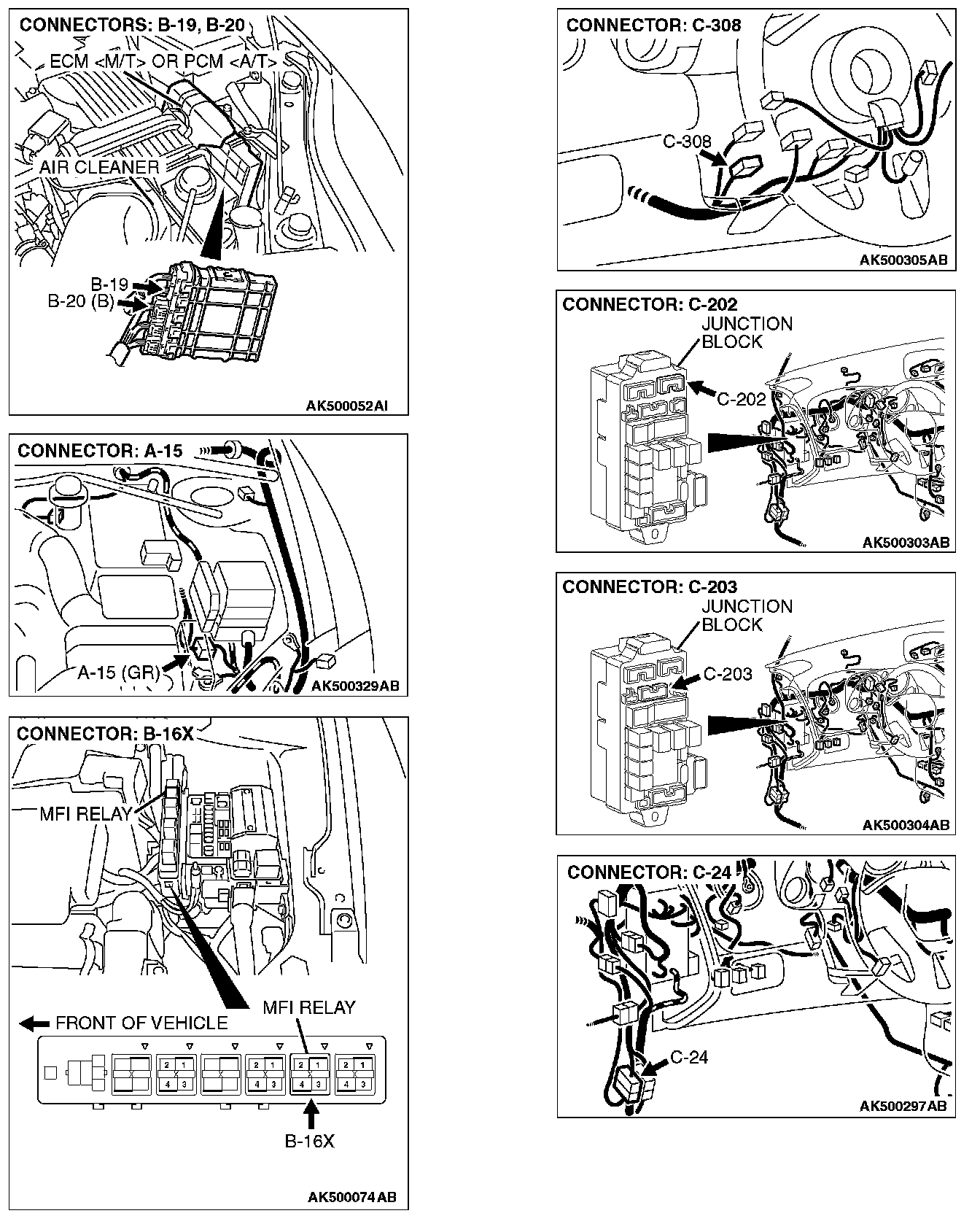 CONNECTORS: B-19, B-20

ECM <M/T> OR PCM <A/T>

AIR CLEANER

B-19

B-20 (B)

AK500052AI

CONNECTOR: A-15

A-15 (GR)

AK500329AB

CONNECTOR: B-16X

MFI RELAY

FRONT OF VEHICLE

MFI RELAY

2 1
4 3

2 1
4 3

2 1
4 3

2 1
4 3

B-16X

AK500074AB

CONNECTOR: C-308

C-308

AK500305AB

CONNECTOR: C-202

JUNCTION BLOCK

C-202

AK500303AB

CONNECTOR: C-203

JUNCTION BLOCK

C-203

AK500304AB

CONNECTOR: C-24

C-24

AK500297AB