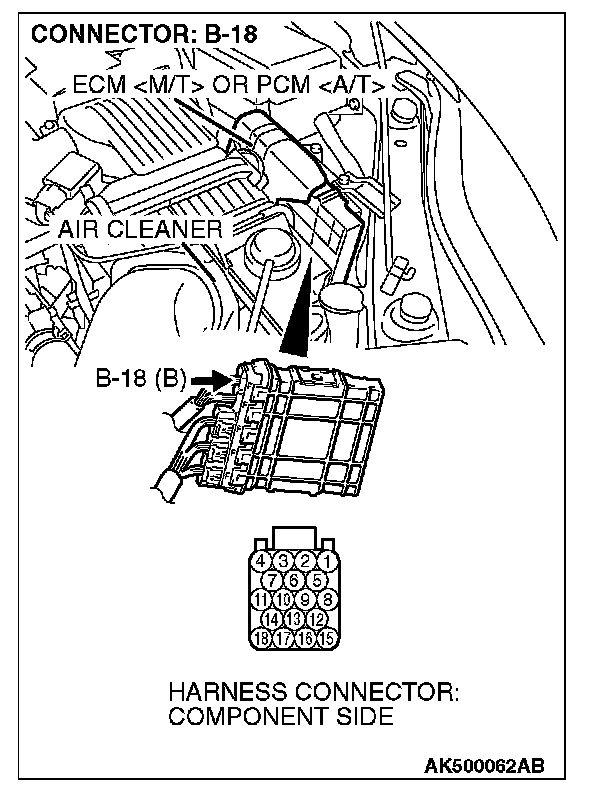 CONNECTOR: B-18

ECM <M/T> OR PCM <A/T>

AIR CLEANER

B-18 (B)

4 3 2 1
7 6 5
11 10 9 8
14 13 12
18 17 16 15

HARNESS CONNECTOR:
COMPONENT SIDE

AK500062AB