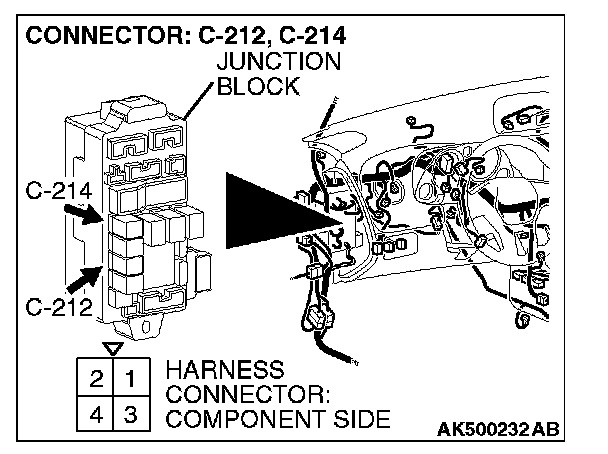 CONNECTOR: C-212, C-214

JUNCTION BLOCK

C-214

C-212

| 2 | 1 |
|---|---|
| 4 | 3 |

HARNESS CONNECTOR: COMPONENT SIDE

AK500232AB