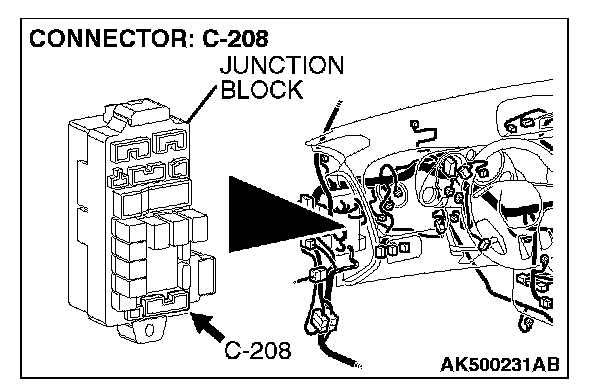 CONNECTOR: C-208

JUNCTION BLOCK

C-208

AK500231AB