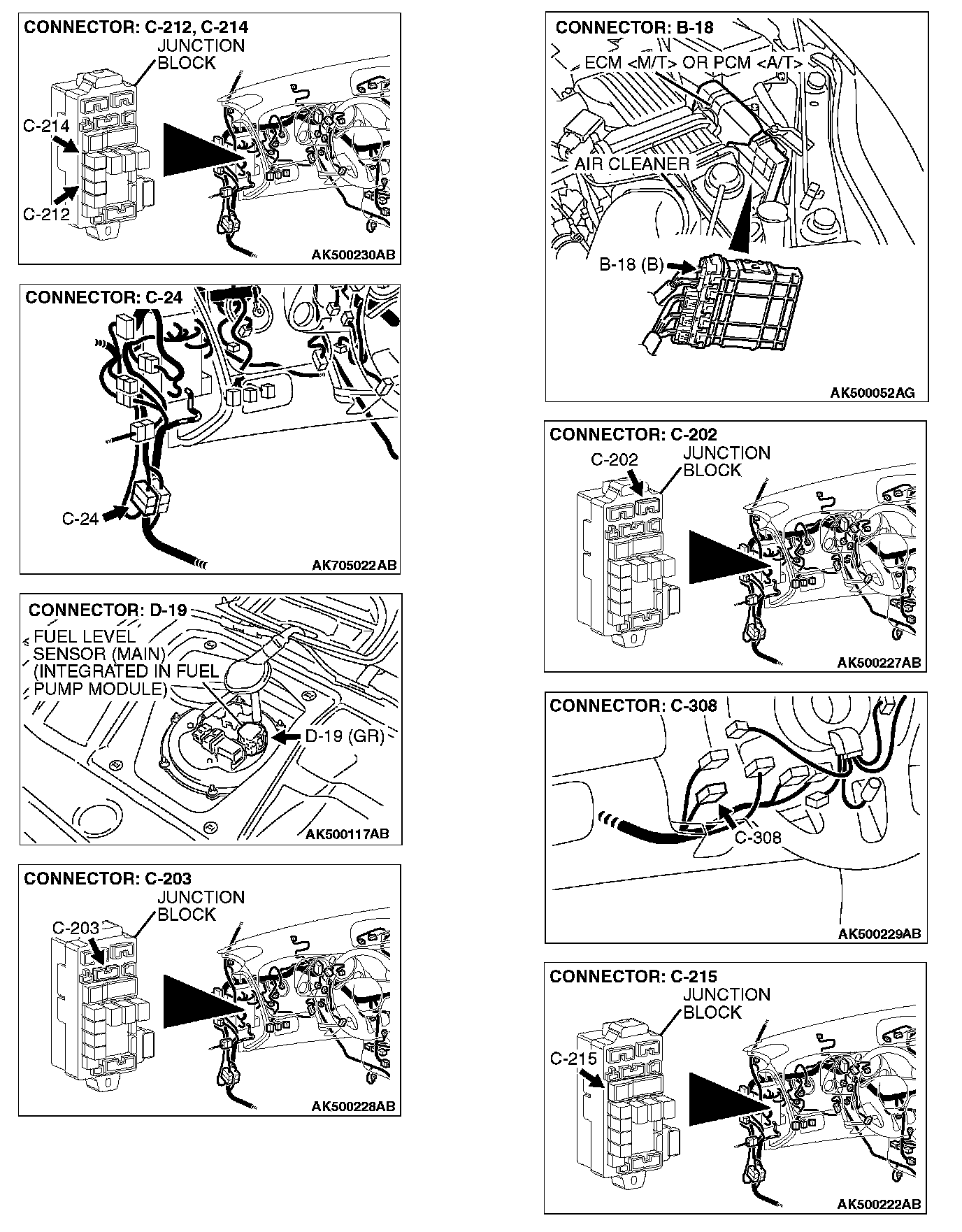 CONNECTOR: C-212, C-214

JUNCTION BLOCK

C-214

C-212

AK500230AB

CONNECTOR: C-24

C-24

AK705022AB

CONNECTOR: D-19

FUEL LEVEL SENSOR (MAIN) (INTEGRATED IN FUEL PUMP MODULE)

D-19 (GR)

AK500117AB

CONNECTOR: C-203

JUNCTION BLOCK

C-203

AK500228AB

CONNECTOR: B-18

ECM <M/T> OR PCM <A/T>

AIR CLEANER

B-18 (B)

AK500052AG

CONNECTOR: C-202

C-202

JUNCTION BLOCK

AK500227AB

CONNECTOR: C-308

C-308

AK500229AB

CONNECTOR: C-215

JUNCTION BLOCK

C-215

AK500222AB