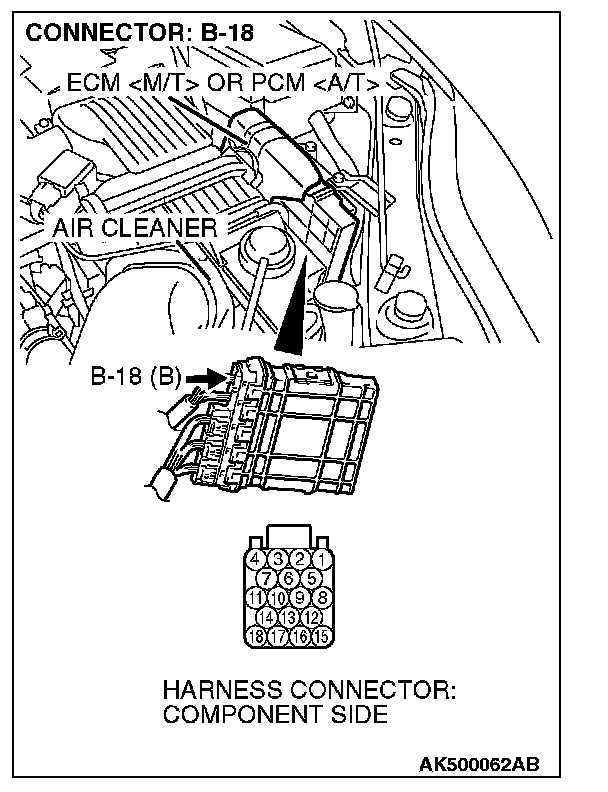 CONNECTOR: B-18

ECM <M/T> OR PCM <A/T>

AIR CLEANER

B-18 (B)

4 3 2 1
7 6 5
11 10 9 8
14 13 12
18 17 16 15

HARNESS CONNECTOR:
COMPONENT SIDE

AK500062AB