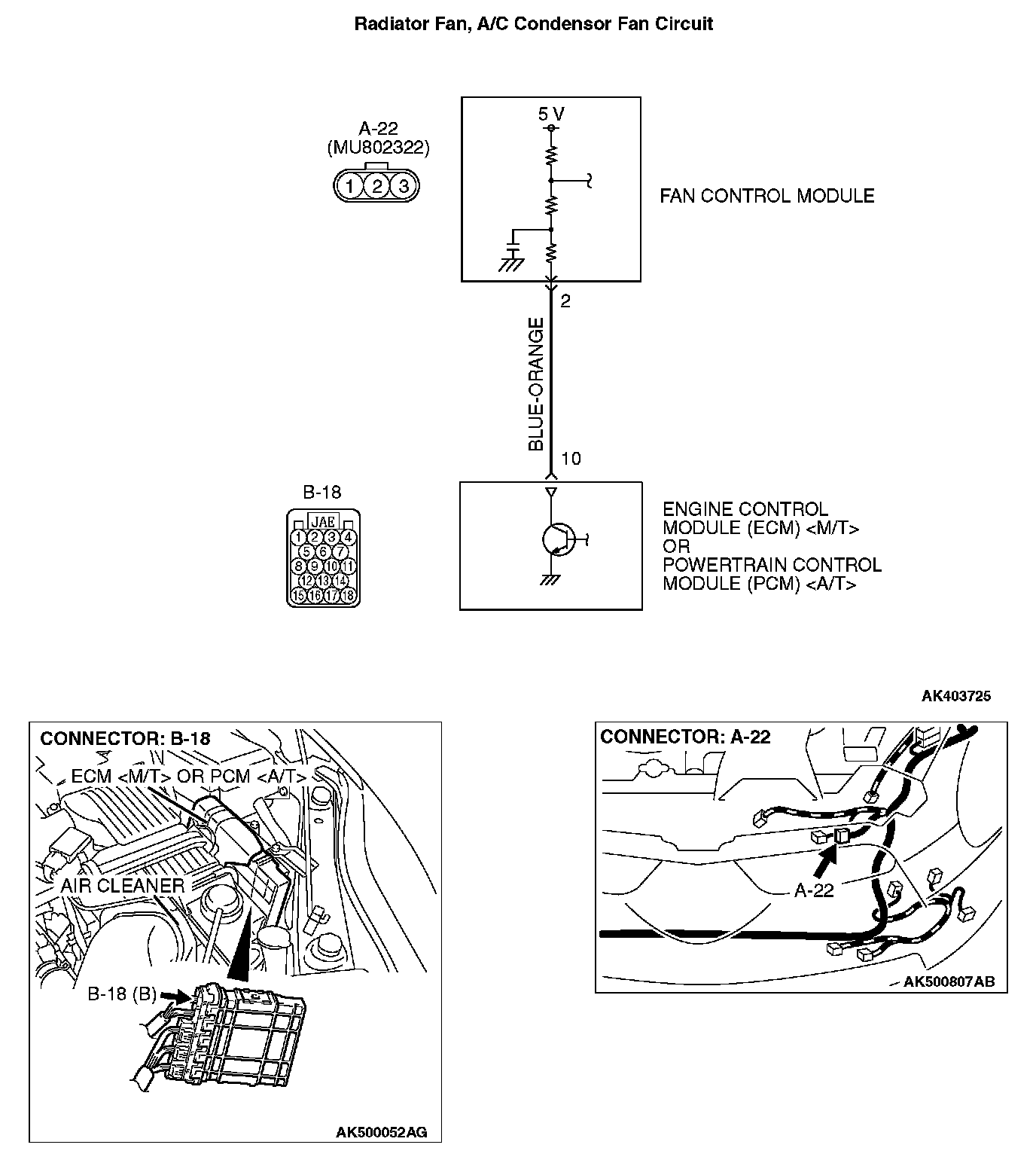 Radiator Fan, A/C Condensor Fan Circuit

A-22
(MU802322)

1 2 3

5 V

FAN CONTROL MODULE

2

BLUE-ORANGE

10

B-18

JAE

1 2 3 4
5 6 7
8 9 10 11
12 13 14
15 16 17 18

ENGINE CONTROL MODULE (ECM) <M/T>
OR
POWERTRAIN CONTROL MODULE (PCM) <A/T>

AK403725

CONNECTOR: B-18

ECM <M/T> OR PCM <A/T>

AIR CLEANER

B-18 (B)

AK500052AG

CONNECTOR: A-22

A-22

AK500807AB