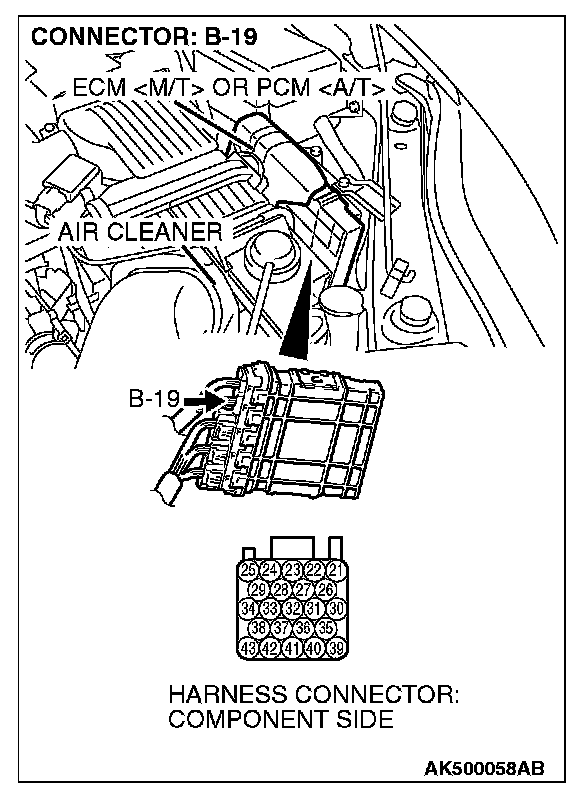 CONNECTOR: B-19

ECM <M/T> OR PCM <A/T>

AIR CLEANER

B-19

25 24 23 22 21
29 28 27 26
34 33 32 31 30
38 37 36 35
43 42 41 40 39

HARNESS CONNECTOR: COMPONENT SIDE

AK500058AB