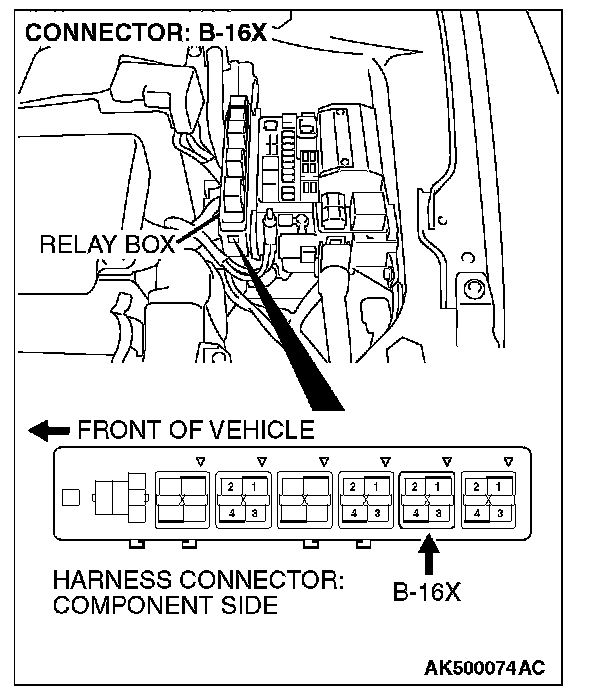 CONNECTOR: B-16X

RELAY BOX

FRONT OF VEHICLE

2 1
4 3

2 1
4 3

2 1
4 3

2 1
4 3

HARNESS CONNECTOR: COMPONENT SIDE

B-16X

AK500074AC