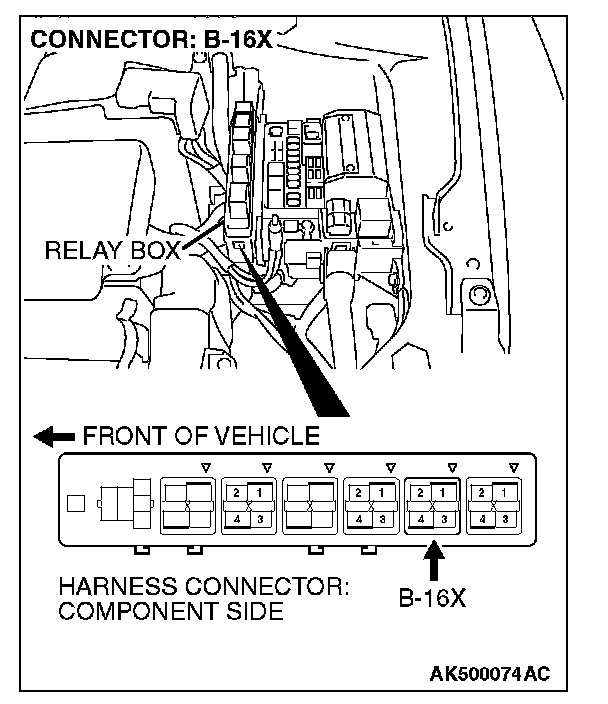 CONNECTOR: B-16X

RELAY BOX

FRONT OF VEHICLE

2 1
4 3

2 1
4 3

2 1
4 3

2 1
4 3

HARNESS CONNECTOR: COMPONENT SIDE

B-16X

AK500074AC