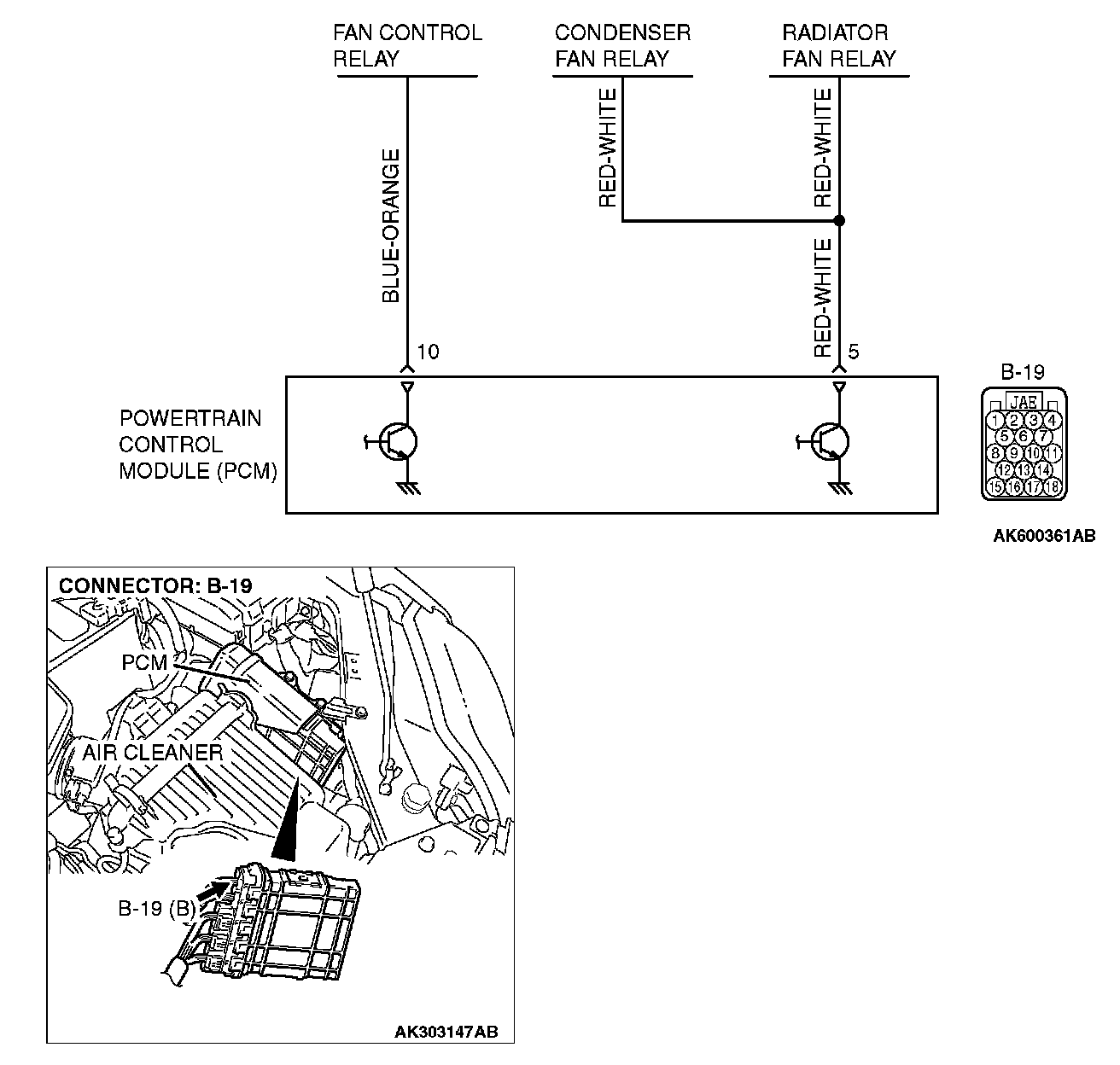 FAN CONTROL RELAY

CONDENSER FAN RELAY

RADIATOR FAN RELAY

BLUE-ORANGE

RED-WHITE

RED-WHITE

RED-WHITE

10

5

POWERTRAIN CONTROL MODULE (PCM)

B-19

JAE

1 2 3 4
5 6 7
8 9 10 11
12 13 14
15 16 17 18

AK600361AB

CONNECTOR: B-19

PCM

AIR CLEANER

B-19 (B)

AK303147AB