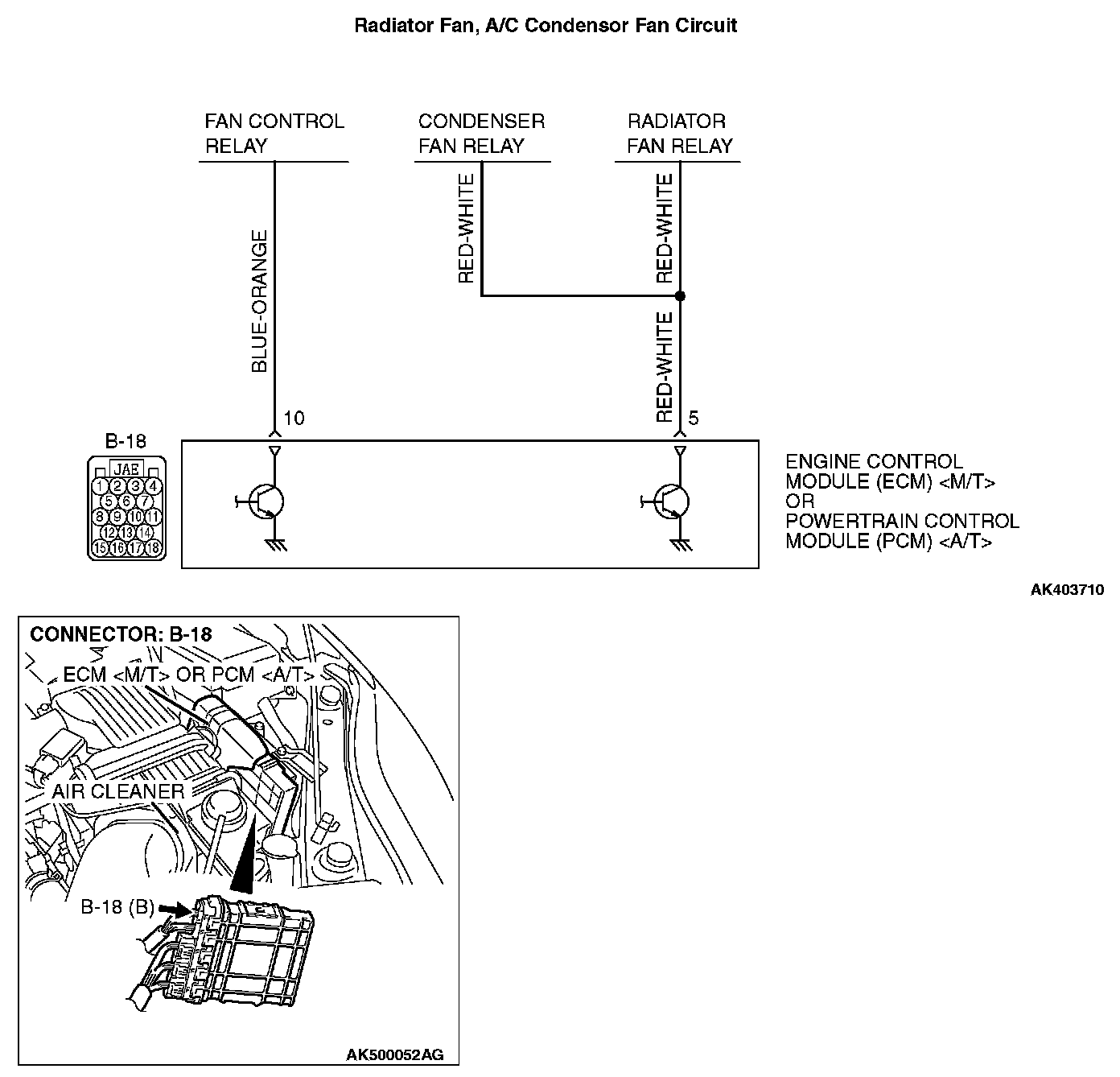 Radiator Fan, A/C Condensor Fan Circuit

FAN CONTROL RELAY

CONDENSER FAN RELAY

RADIATOR FAN RELAY

BLUE-ORANGE

RED-WHITE

RED-WHITE

RED-WHITE

10

5

B-18

JAE

1 2 3 4
5 6 7
8 9 10 11
12 13 14
15 16 17 18

ENGINE CONTROL MODULE (ECM) <M/T> OR POWERTRAIN CONTROL MODULE (PCM) <A/T>

AK403710

CONNECTOR: B-18

ECM <M/T> OR PCM <A/T>

AIR CLEANER

B-18 (B)

AK500052AG