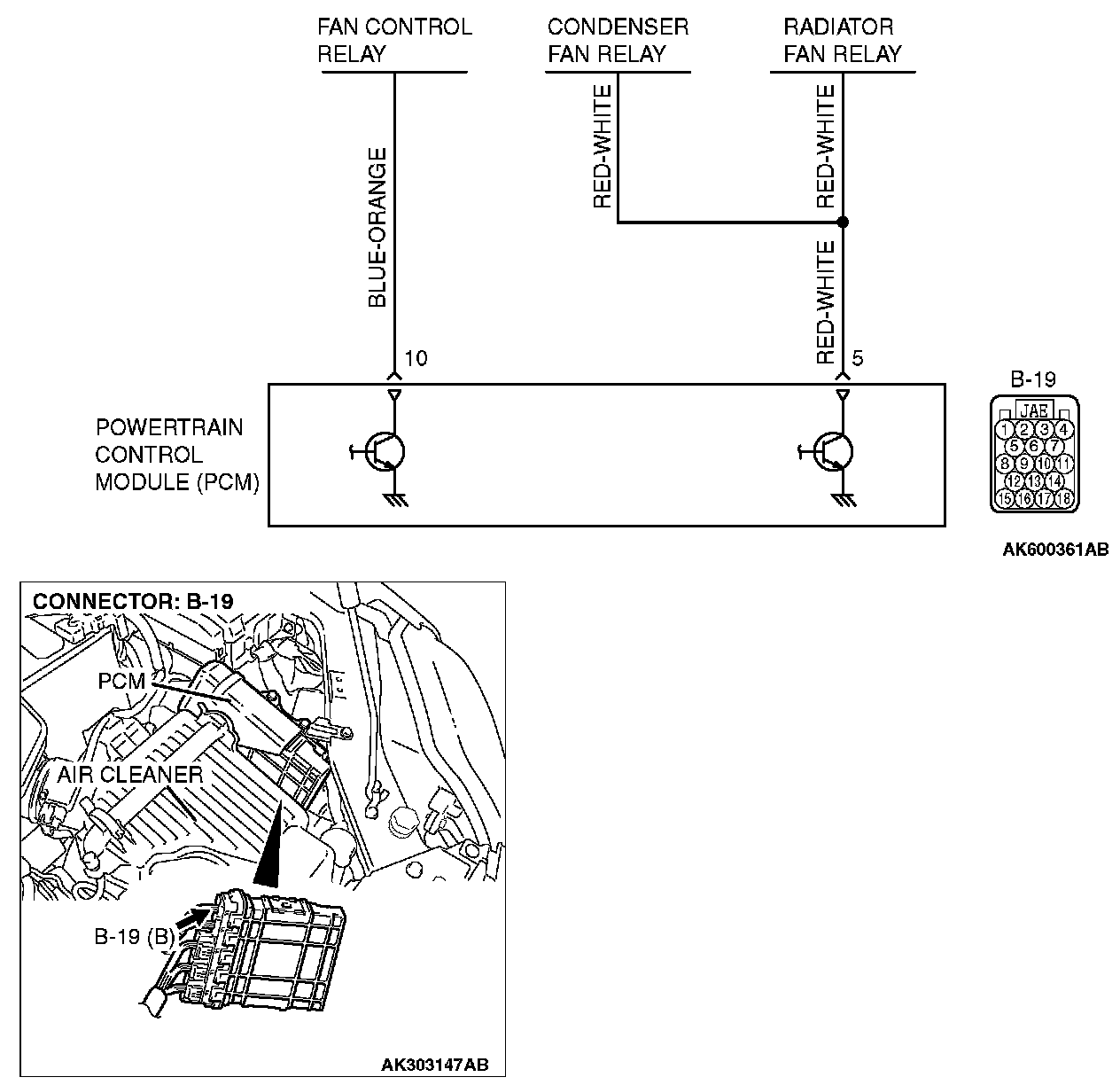 FAN CONTROL RELAY

CONDENSER FAN RELAY

RADIATOR FAN RELAY

BLUE-ORANGE

RED-WHITE

RED-WHITE

RED-WHITE

10

5

POWERTRAIN CONTROL MODULE (PCM)

B-19

JAE

1 2 3 4
5 6 7
8 9 10 11
12 13 14
15 16 17 18

AK600361AB

CONNECTOR: B-19

PCM

AIR CLEANER

B-19 (B)

AK303147AB