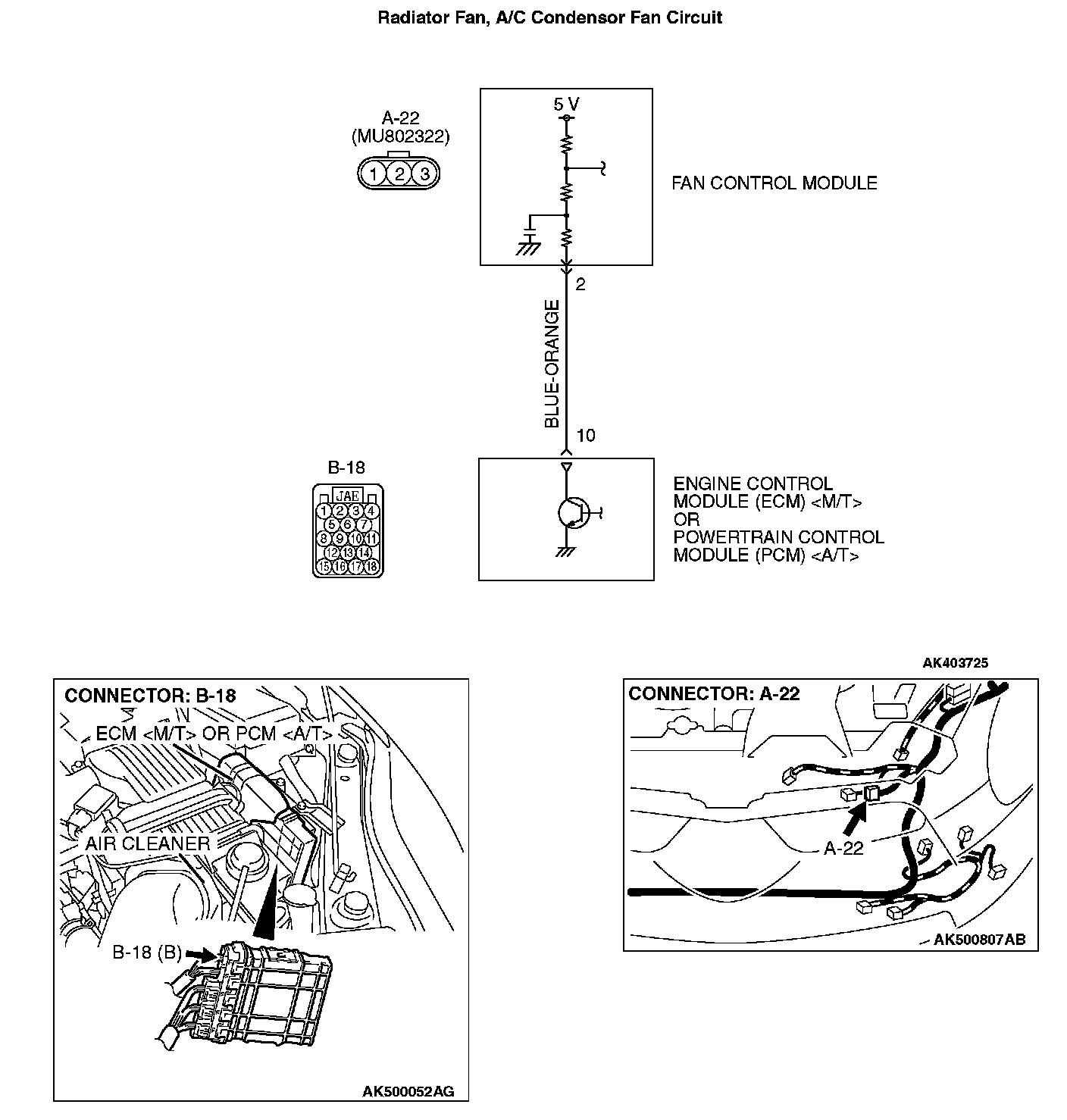 Radiator Fan, A/C Condensor Fan Circuit

A-22
(MU802322)

1 2 3

5 V

FAN CONTROL MODULE

2

BLUE-ORANGE

10

B-18

JAE

1 2 3 4
5 6 7
8 9 10 11
12 13 14
15 16 17 18

ENGINE CONTROL MODULE (ECM) <M/T>
OR
POWERTRAIN CONTROL MODULE (PCM) <A/T>

AK403725

CONNECTOR: B-18

ECM <M/T> OR PCM <A/T>

AIR CLEANER

B-18 (B)

AK500052AG

CONNECTOR: A-22

A-22

AK500807AB