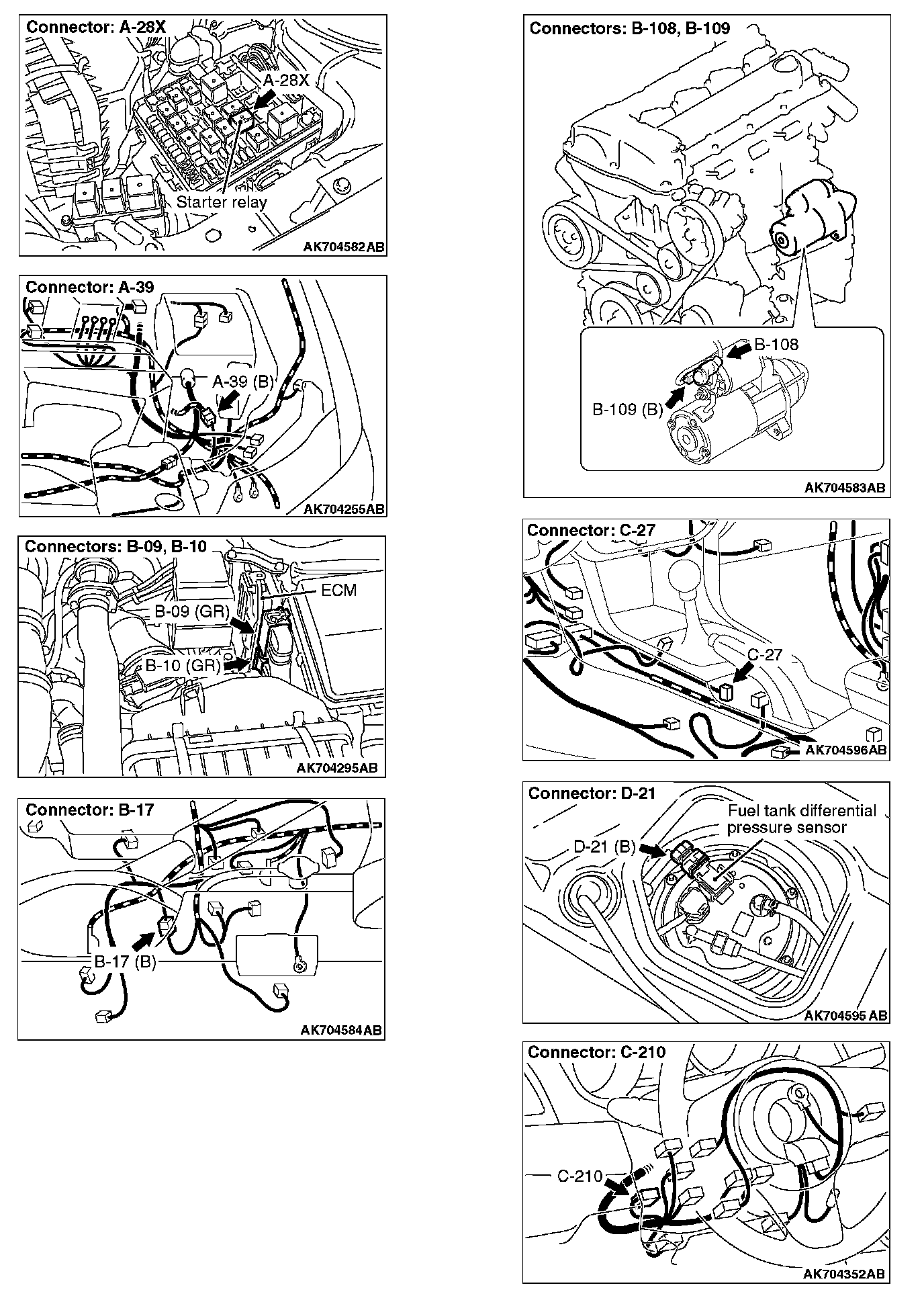 Connector: A-28X

A-28X

Starter relay

AK704582AB

Connector: A-39

A-39 (B)

AK704255AB

Connectors: B-09, B-10

ECM

B-09 (GR)

B-10 (GR)

AK704295AB

Connector: B-17

B-17 (B)

AK704584AB

Connectors: B-108, B-109

B-108

B-109 (B)

AK704583AB

Connector: C-27

C-27

AK704596AB

Connector: D-21

Fuel tank differential pressure sensor

D-21 (B)

AK704595 AB

Connector: C-210

C-210

AK704352AB