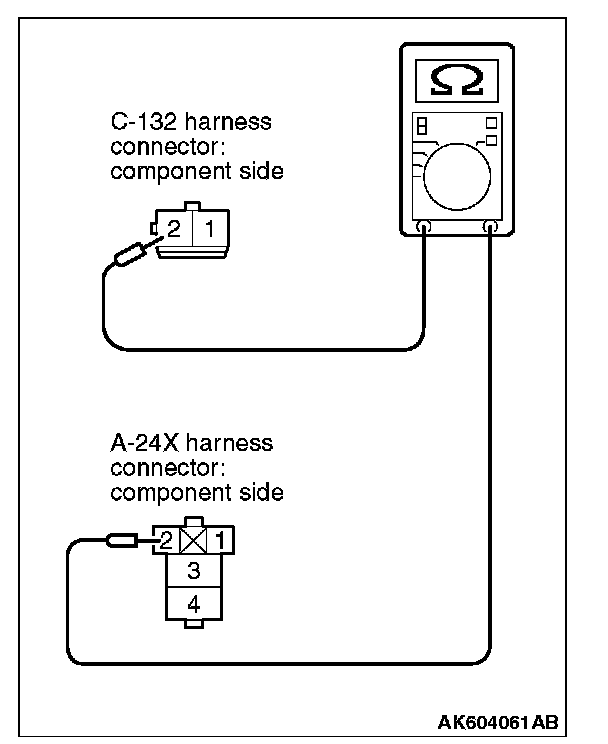 Ω

C-132 harness connector: component side

2 1

A-24X harness connector: component side

2 1
3
4

AK604061AB