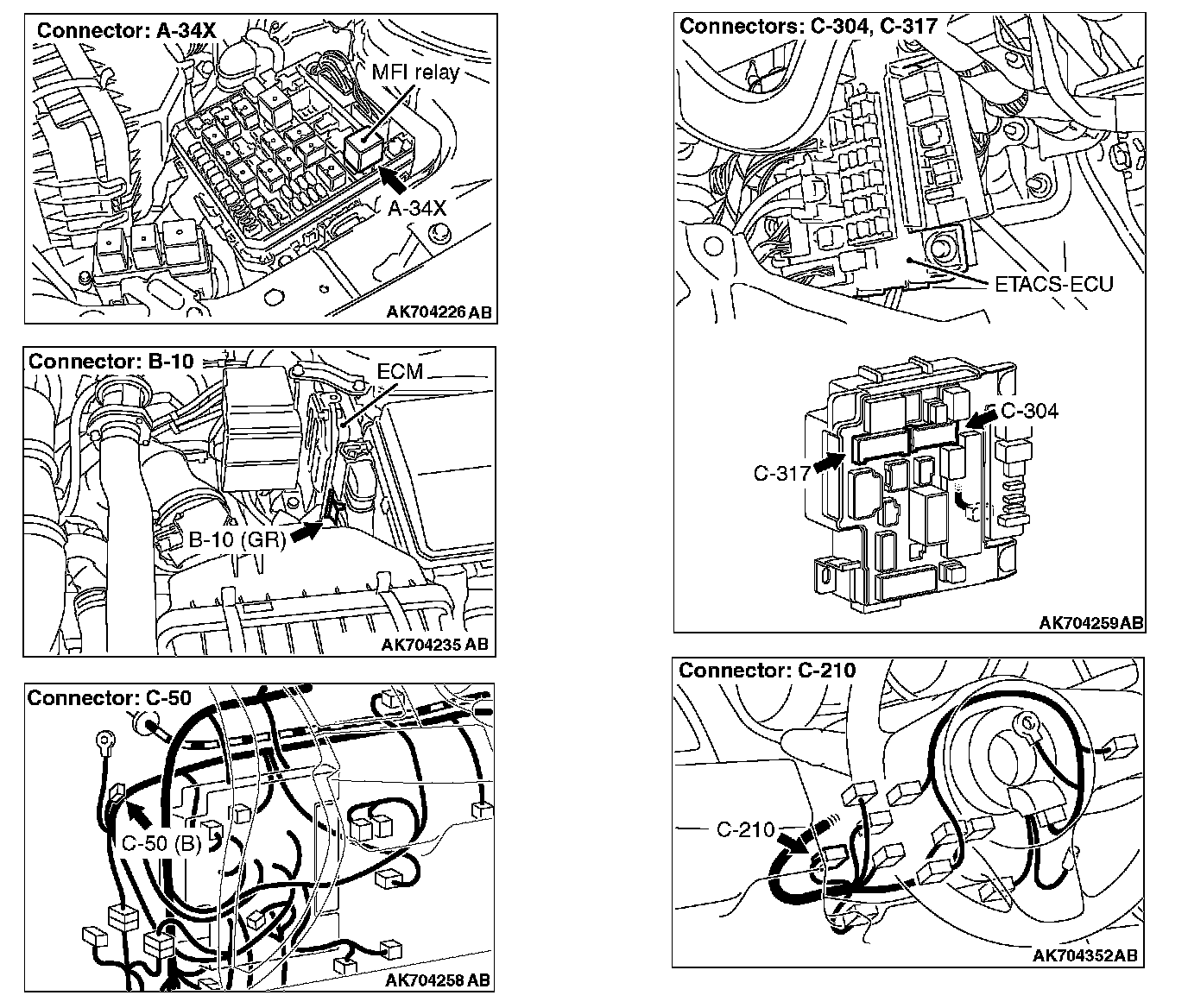 Connector: A-34X

MFI relay

A-34X

AK704226 AB

Connector: B-10

ECM

B-10 (GR)

AK704235 AB

Connector: C-50

C-50 (B)

AK704258 AB

Connectors: C-304, C-317

ETACS-ECU

C-304

C-317

AK704259AB

Connector: C-210

C-210

AK704352AB