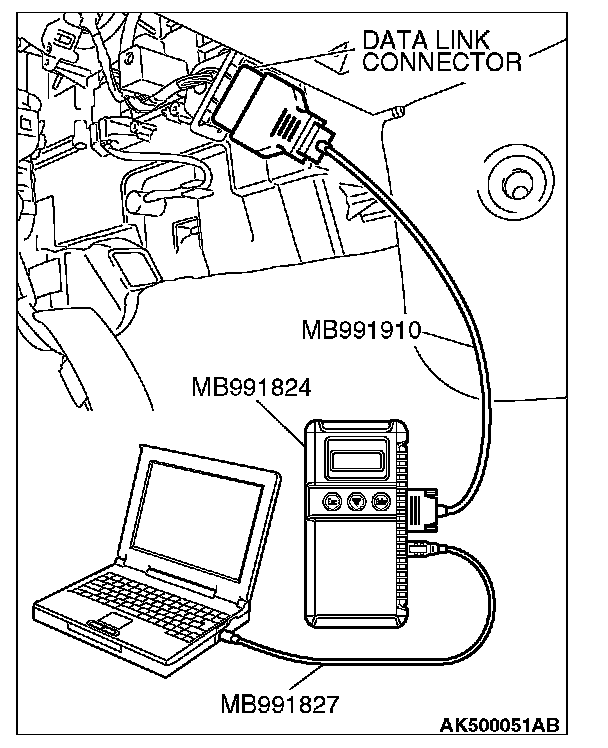 DATA LINK CONNECTOR

MB991910

MB991824

MB991827

AK500051AB