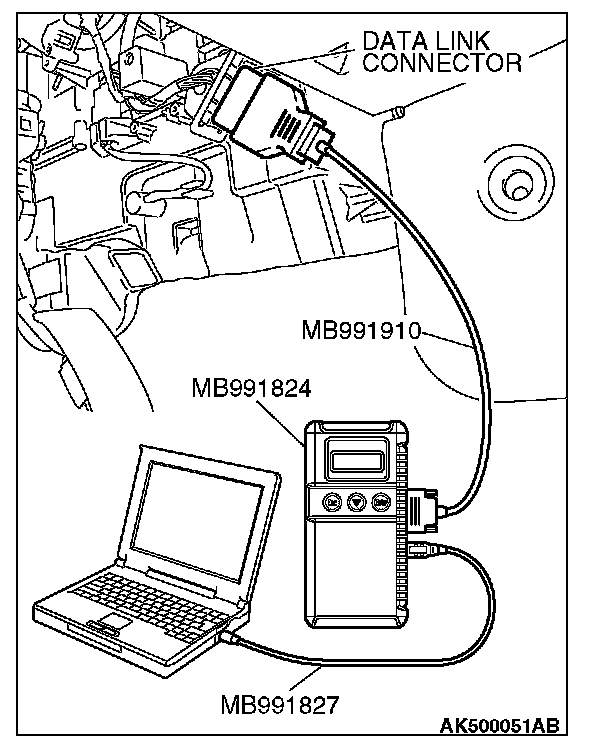 DATA LINK CONNECTOR

MB991910

MB991824

MB991827

AK500051AB