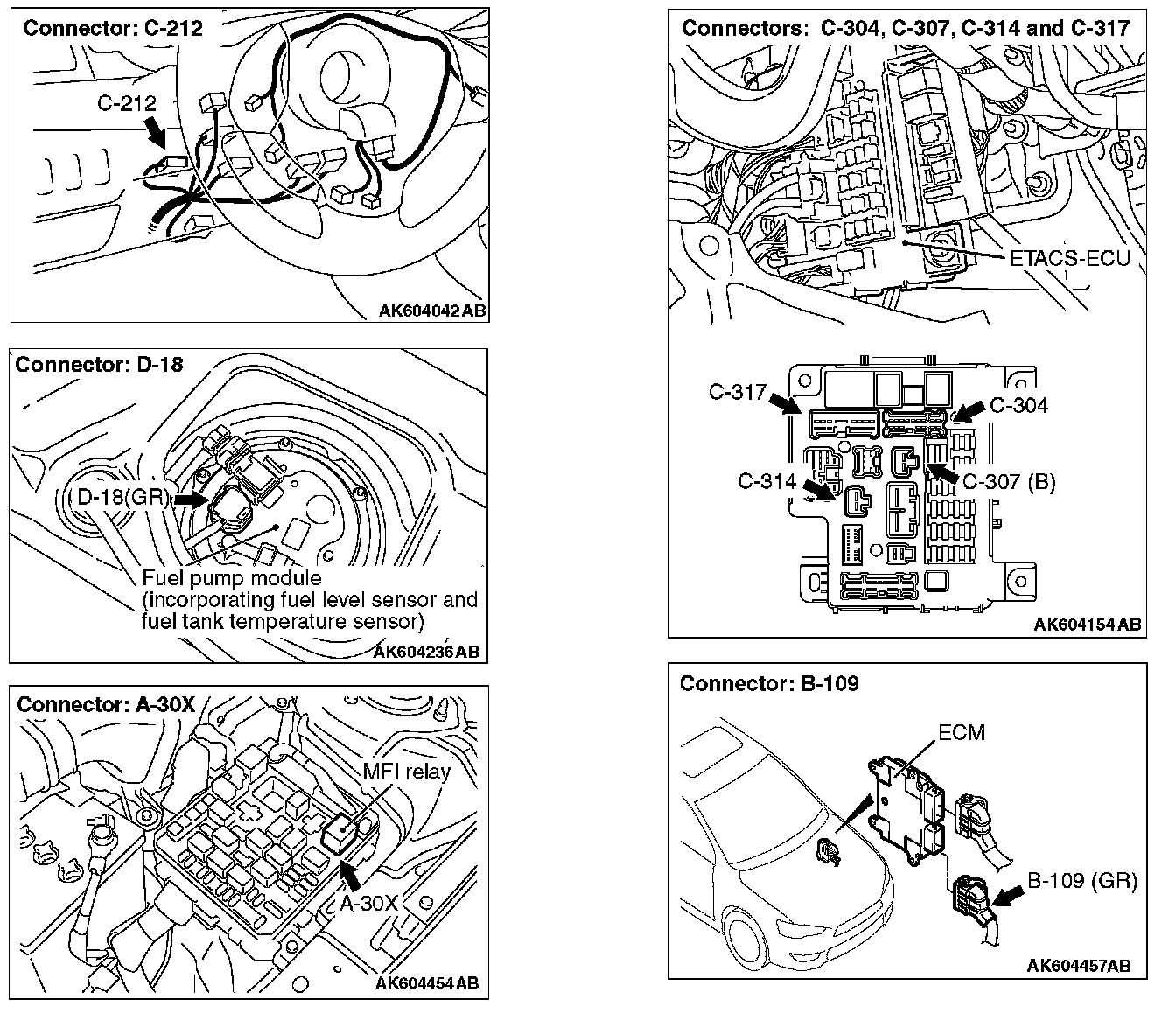 Connector: C-212

C-212

AK604042 AB

Connector: D-18

D-18(GR)

Fuel pump module (incorporating fuel level sensor and fuel tank temperature sensor)

AK604236 AB

Connector: A-30X

MFI relay

A-30X

AK604454 AB

Connectors: C-304, C-307, C-314 and C-317

ETACS-ECU

C-317

C-304

C-314

C-307 (B)

AK604154 AB

Connector: B-109

ECM

B-109 (GR)

AK604457AB