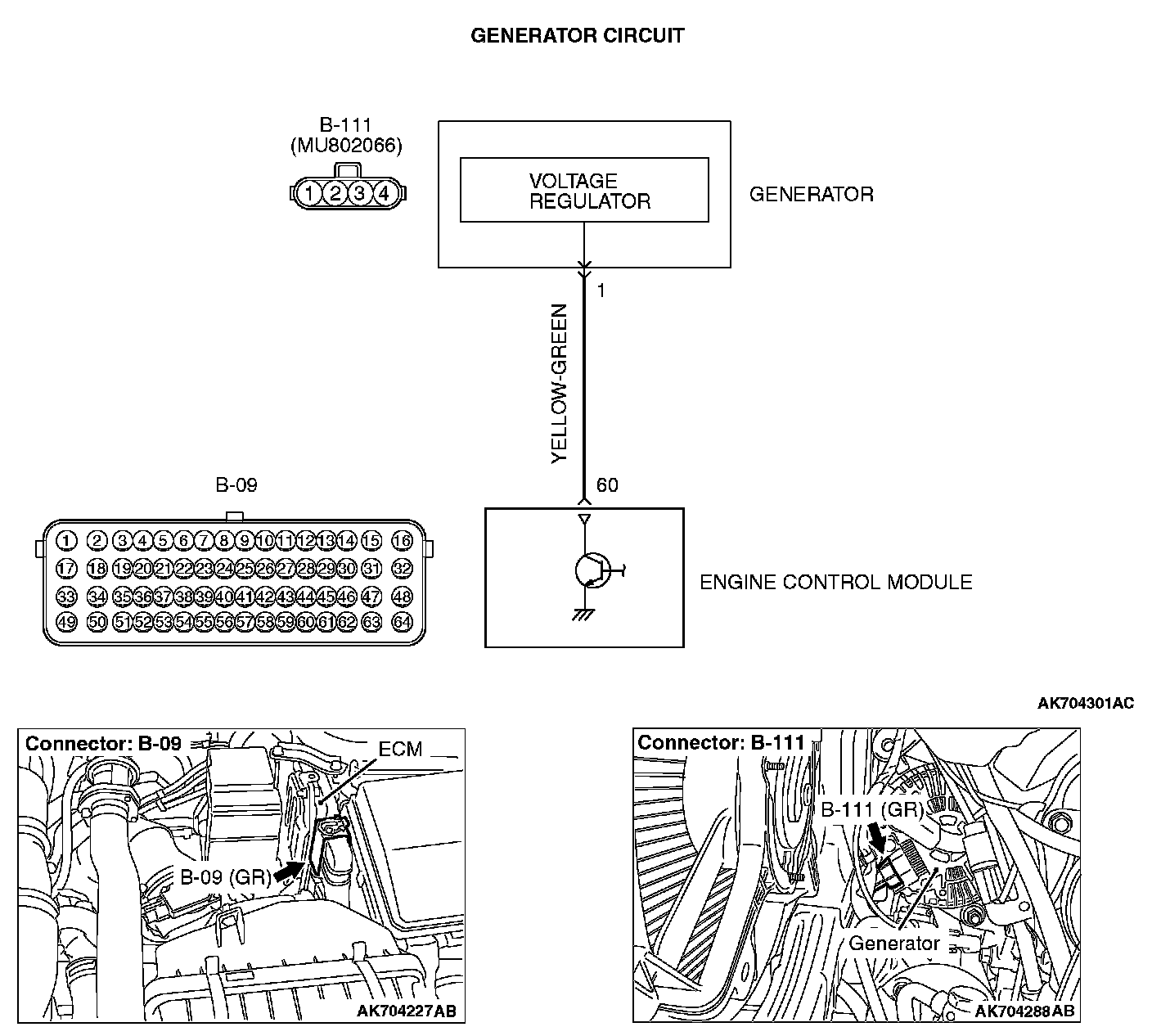 GENERATOR CIRCUIT

B-111
(MU802066)

1 2 3 4

VOLTAGE
REGULATOR

GENERATOR

1

YELLOW-GREEN

60

B-09

1 2 3 4 5 6 7 8 9 10 11 12 13 14 15 16
17 18 19 20 21 22 23 24 25 26 27 28 29 30 31 32
33 34 35 36 37 38 39 40 41 42 43 44 45 46 47 48
49 50 51 52 53 54 55 56 57 58 59 60 61 62 63 64

ENGINE CONTROL MODULE

AK704301AC

Connector: B-09

ECM

B-09 (GR)

AK704227AB

Connector: B-111

B-111 (GR)

Generator

AK704288AB