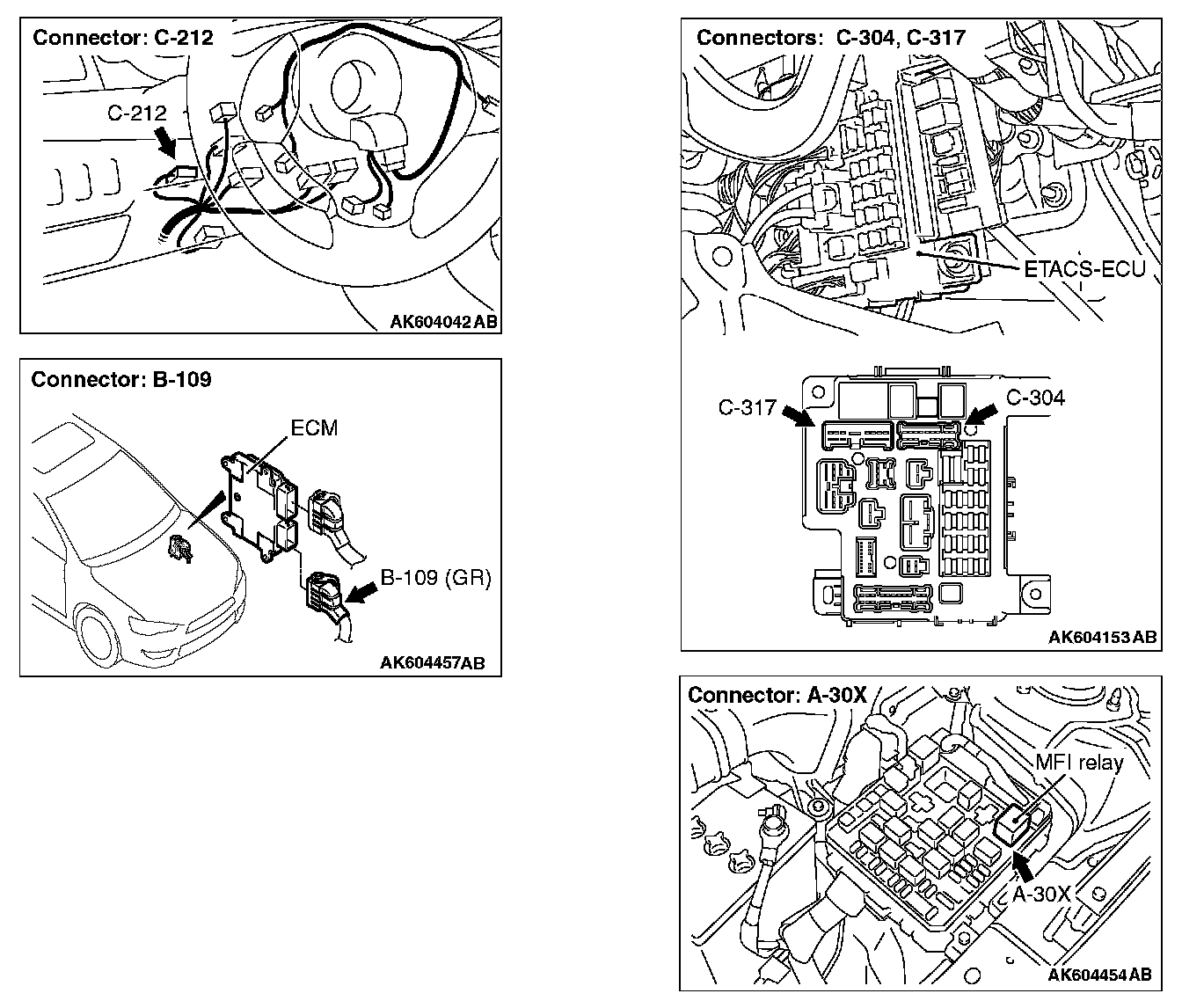 Connector: C-212

C-212

AK604042 AB

Connector: B-109

ECM

B-109 (GR)

AK604457AB

Connectors: C-304, C-317

ETACS-ECU

C-317

C-304

AK604153 AB

Connector: A-30X

MFI relay

A-30X

AK604454 AB