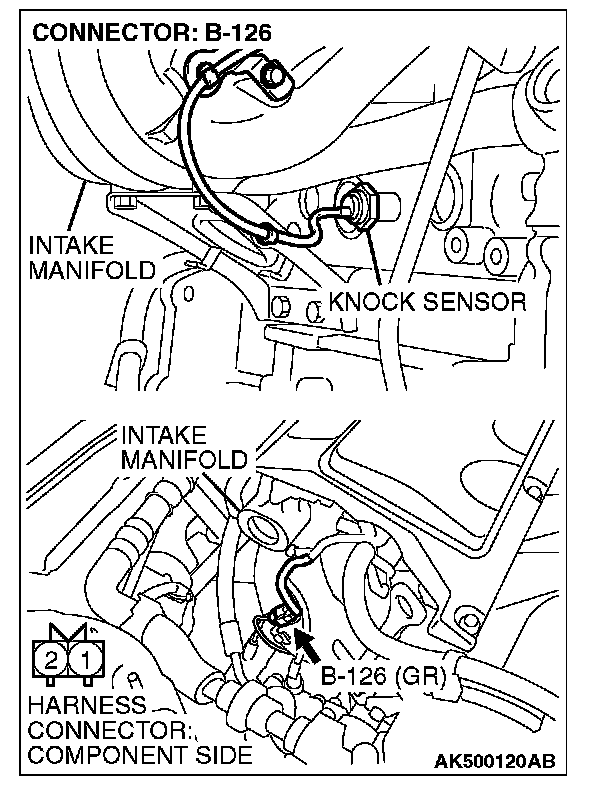 CONNECTOR: B-126

INTAKE MANIFOLD

KNOCK SENSOR

INTAKE MANIFOLD

2 1

B-126 (GR)

HARNESS CONNECTOR: COMPONENT SIDE

AK500120AB